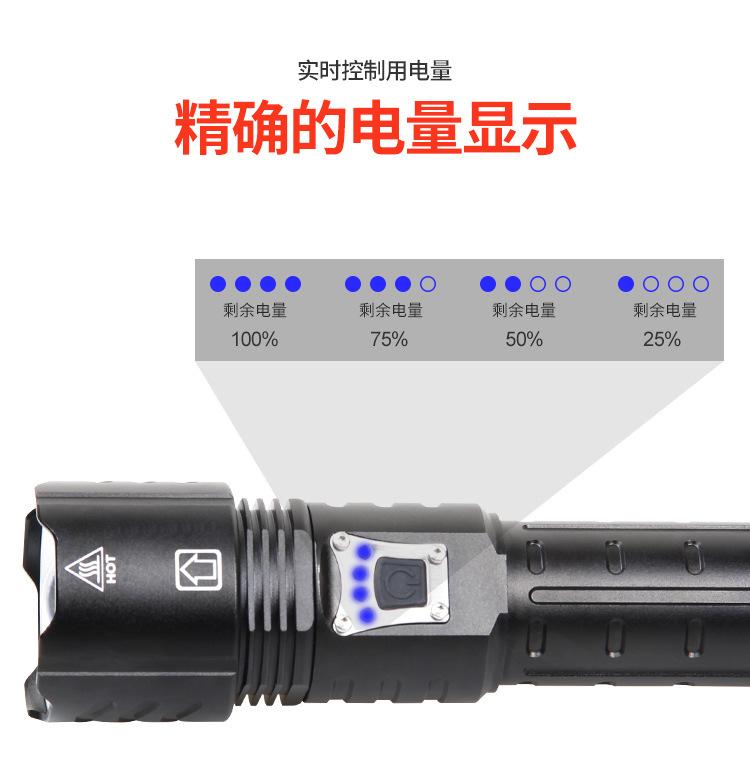 实时控制用电量

精确的电量显示

剩余电量
100%

剩余电量
75%

剩余电量
50%

剩余电量
25%

HOT