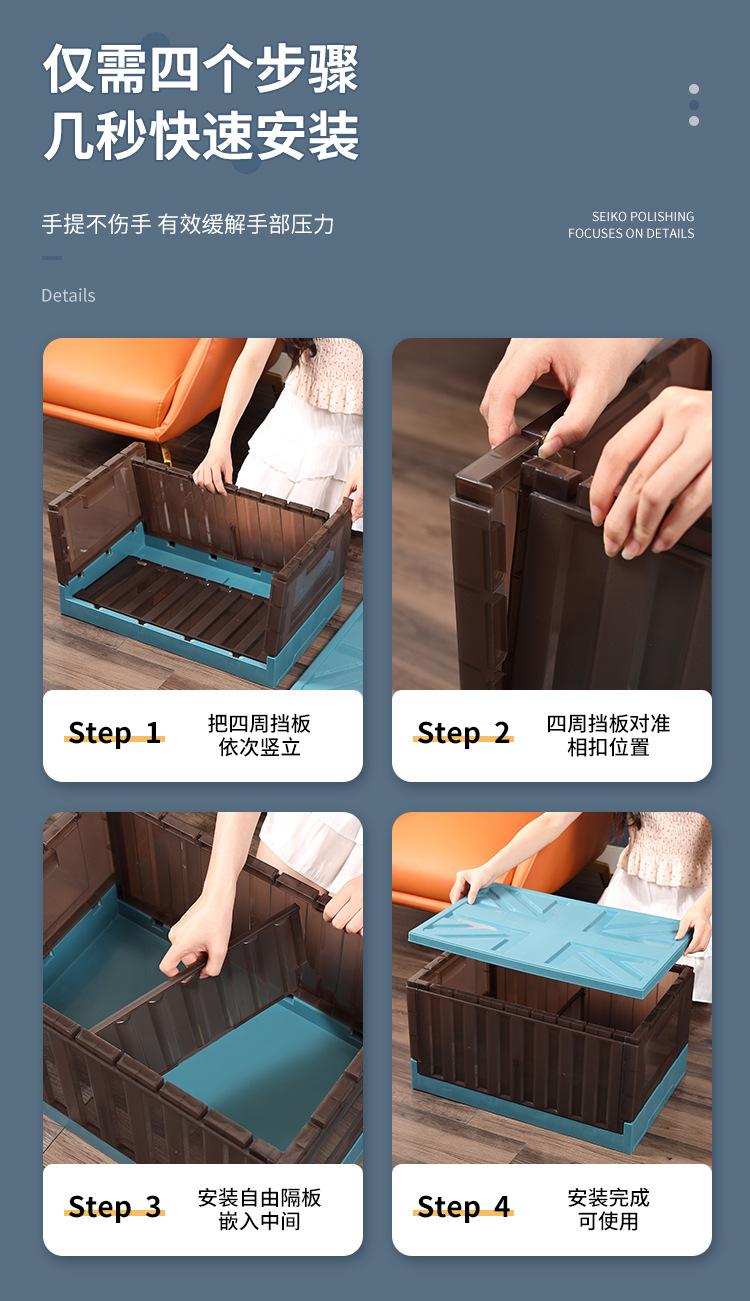 仅需四个步骤
几秒快速安装

手提不伤手 有效缓解手部压力

SEIKO POLISHING
FOCUSES ON DETAILS

Details

Step 1 把四周挡板依次竖立

Step 2 四周挡板对准相扣位置

Step 3 安装自由隔板嵌入中间

Step 4 安装完成可使用