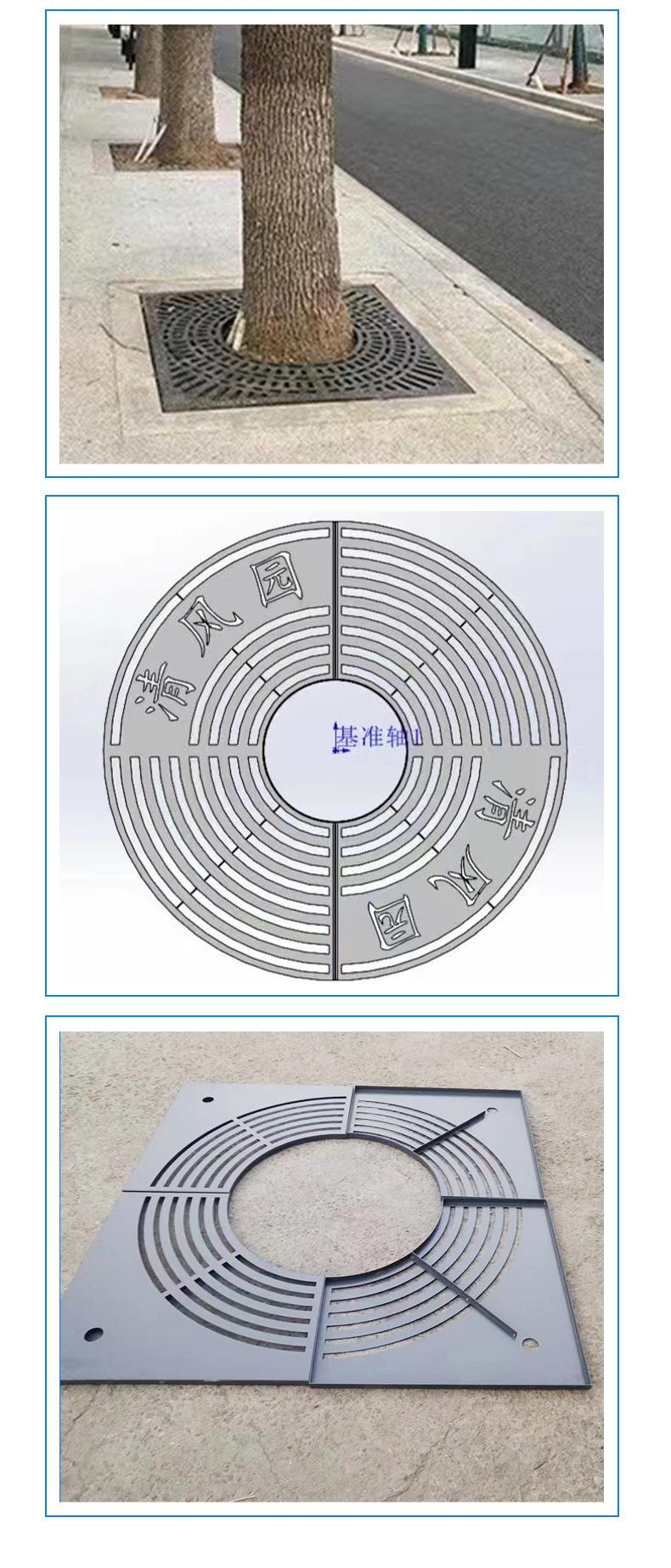 清风园

基准轴1

清风园