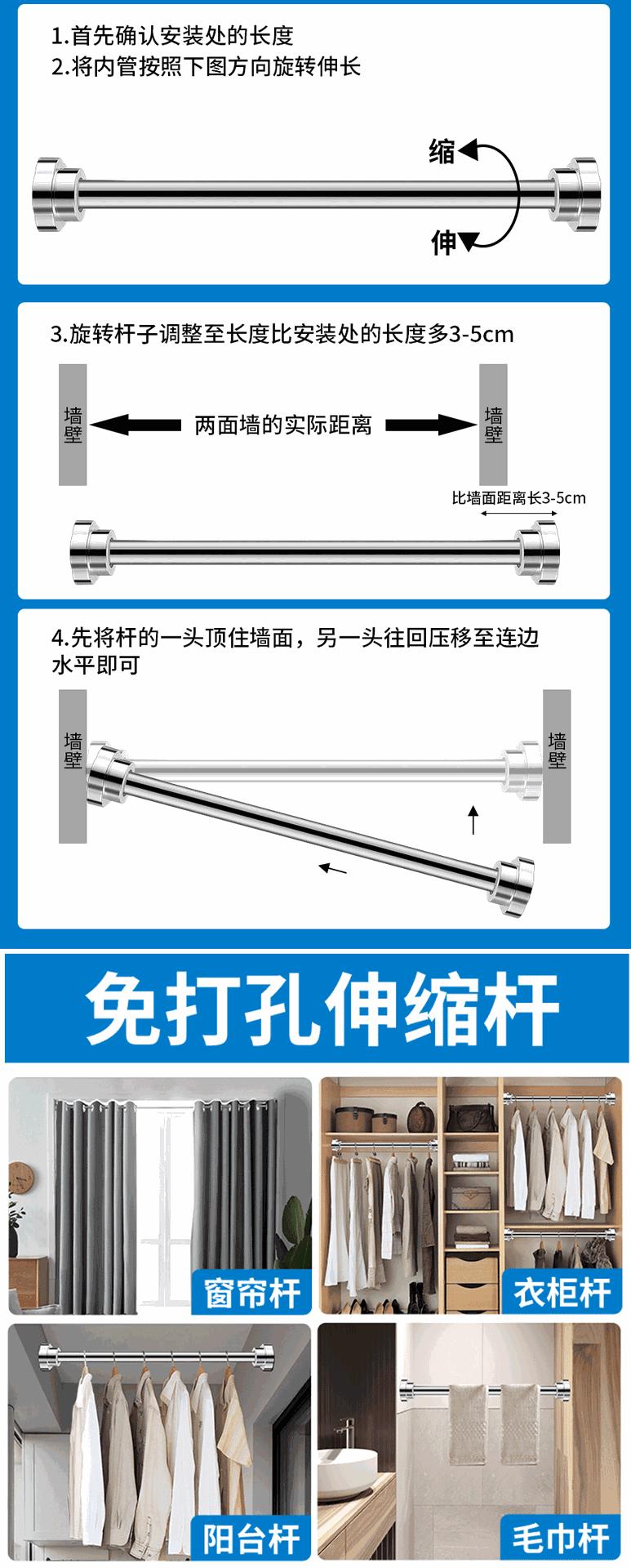 1.首先确认安装处的长度
2.将内管按照下图方向旋转伸长

缩
伸

3.旋转杆子调整至长度比安装处的长度多3-5cm

墙壁
两面墙的实际距离
墙壁
比墙面距离长3-5cm

4.先将杆的一头顶住墙面，另一头往回压移至连边水平即可

墙壁
墙壁

免打孔伸缩杆

窗帘杆
衣柜杆
阳台杆
毛巾杆