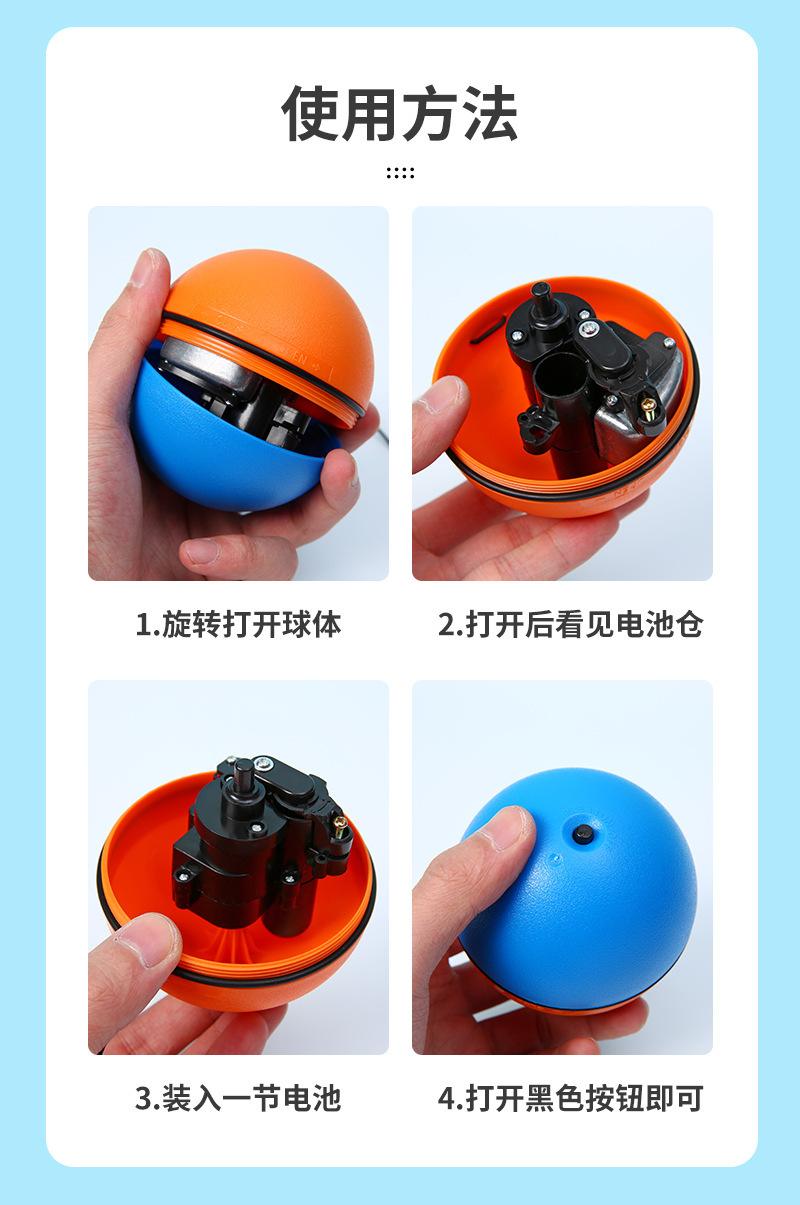 使用方法

1.旋转打开球体

2.打开后看见电池仓

3.装入一节电池

4.打开黑色按钮即可