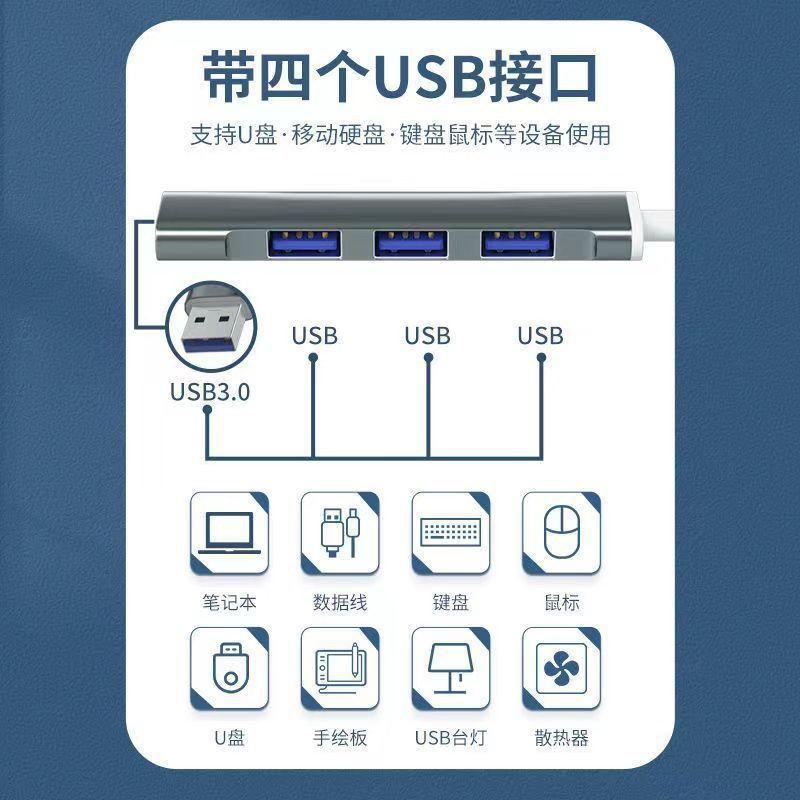 带四个USB接口

支持U盘·移动硬盘·键盘鼠标等设备使用

USB3.0

USB

USB

USB

笔记本

数据线

键盘

鼠标

U盘

手绘板

USB台灯

散热器