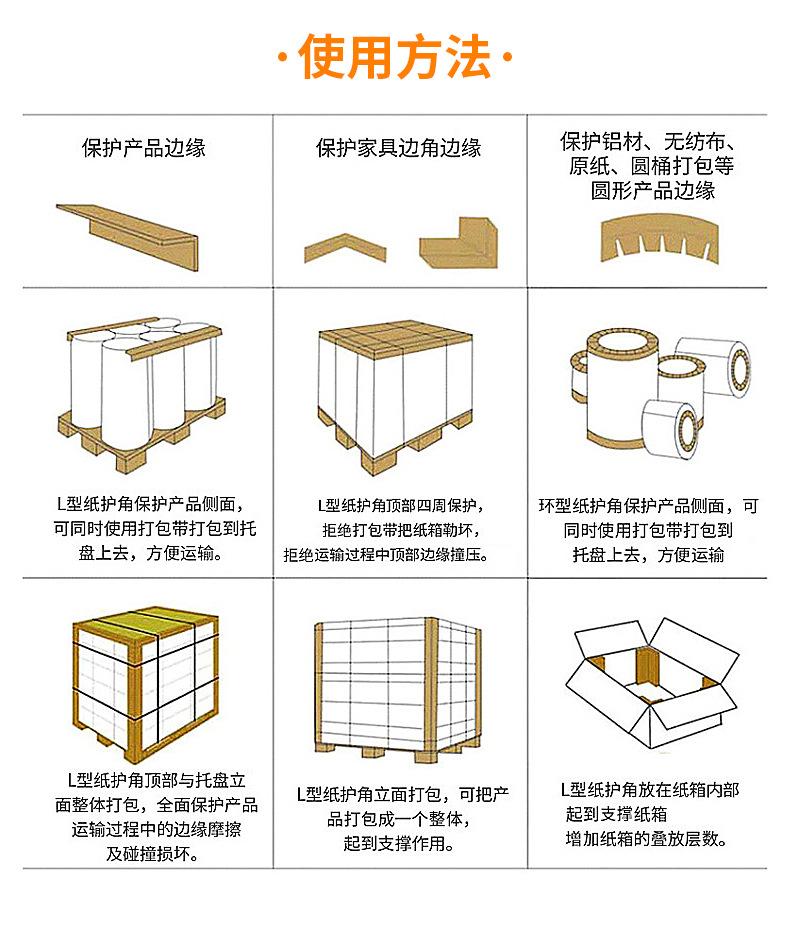 ·使用方法·

| 保护产品边缘 | 保护家具边角边缘 | 保护铝材、无纺布、原纸、圆桶打包等圆形产品边缘 |
|---|---|---|
| L型纸护角保护产品侧面，可同时使用打包带打包到托盘上去，方便运输。 | L型纸护角顶部四周保护，拒绝打包带把纸箱勒坏，拒绝运输过程中顶部边缘撞压。 | 环型纸护角保护产品侧面，可同时使用打包带打包到托盘上去，方便运输 |
| L型纸护角顶部与托盘立面整体打包，全面保护产品运输过程中的边缘摩擦及碰撞损坏。 | L型纸护角立面打包，可把产品打包成一个整体，起到支撑作用。 | L型纸护角放在纸箱内部起到支撑纸箱增加纸箱的叠放层数。 |