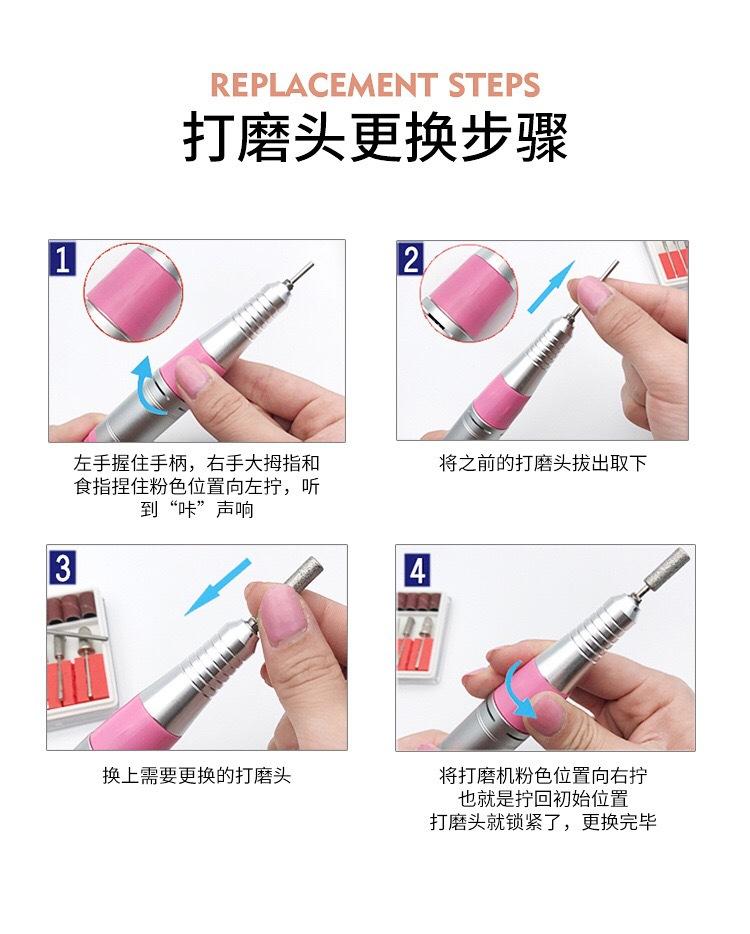 REPLACEMENT STEPS
打磨头更换步骤

1

左手握住手柄，右手大拇指和食指捏住粉色位置向左拧，听到“咔”声响

2

将之前的打磨头拔出取下

3

换上需要更换的打磨头

4

将打磨机粉色位置向右拧
也就是拧回初始位置
打磨头就锁紧了，更换完毕