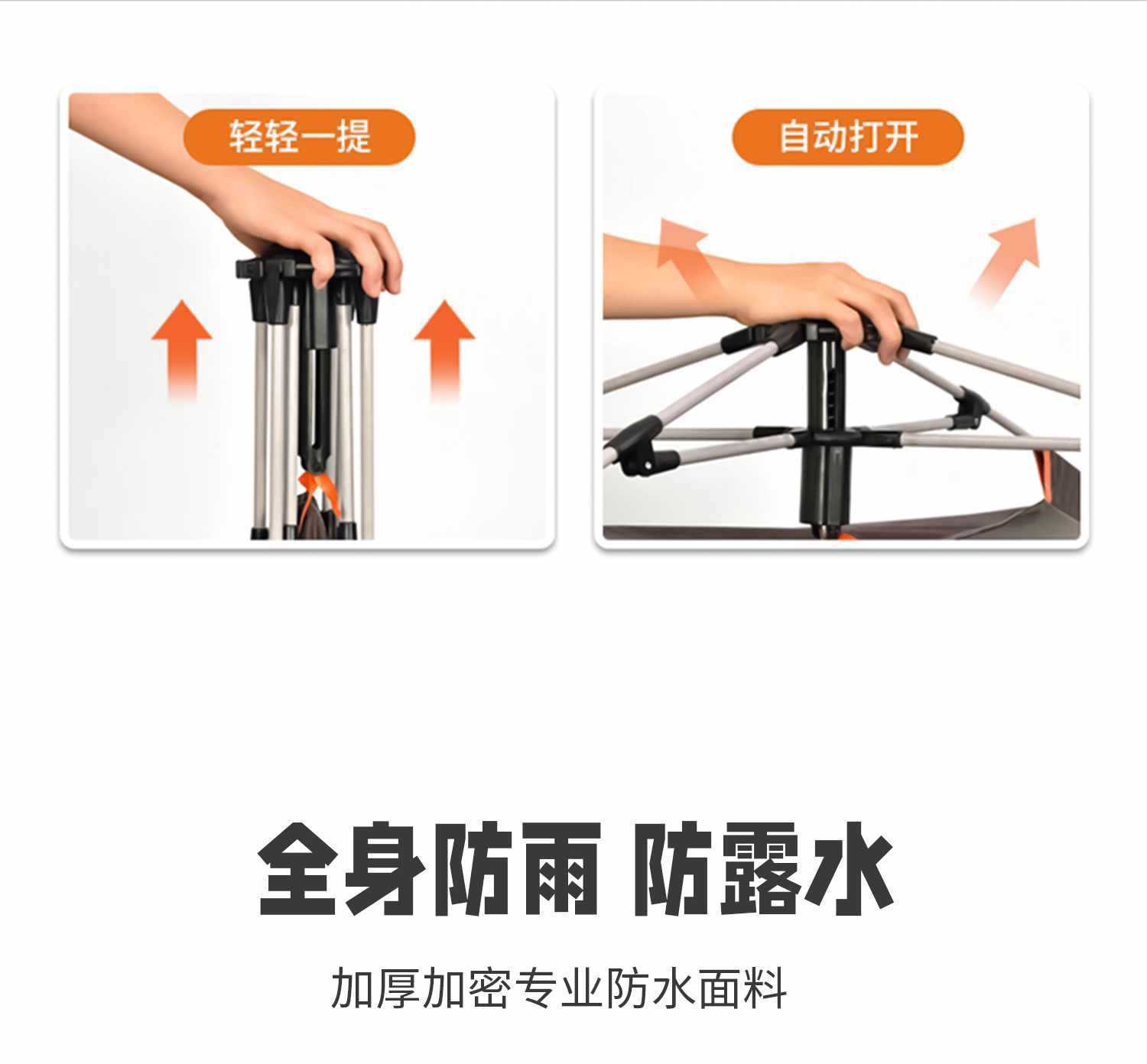 轻轻一提

自动打开

全身防雨 防露水

加厚加密专业防水面料