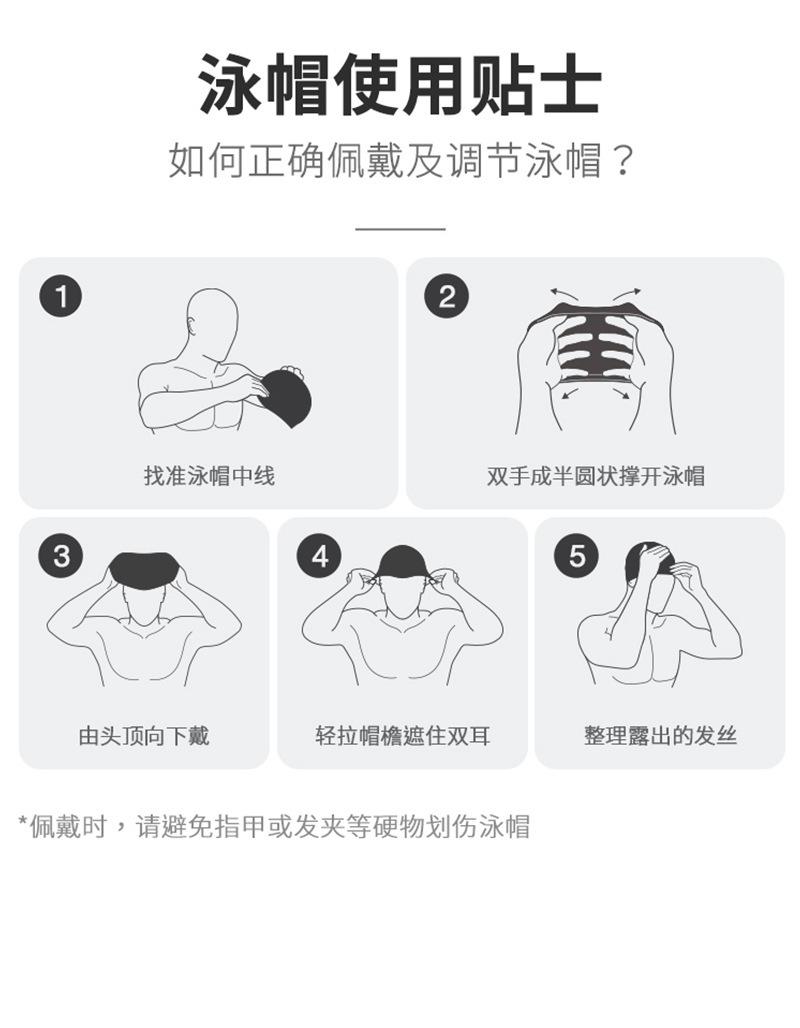 泳帽使用贴士

如何正确佩戴及调节泳帽？

1
找准泳帽中线

2
双手成半圆状撑开泳帽

3
由头顶向下戴

4
轻拉帽檐遮住双耳

5
整理露出的发丝

*佩戴时，请避免指甲或发夹等硬物划伤泳帽