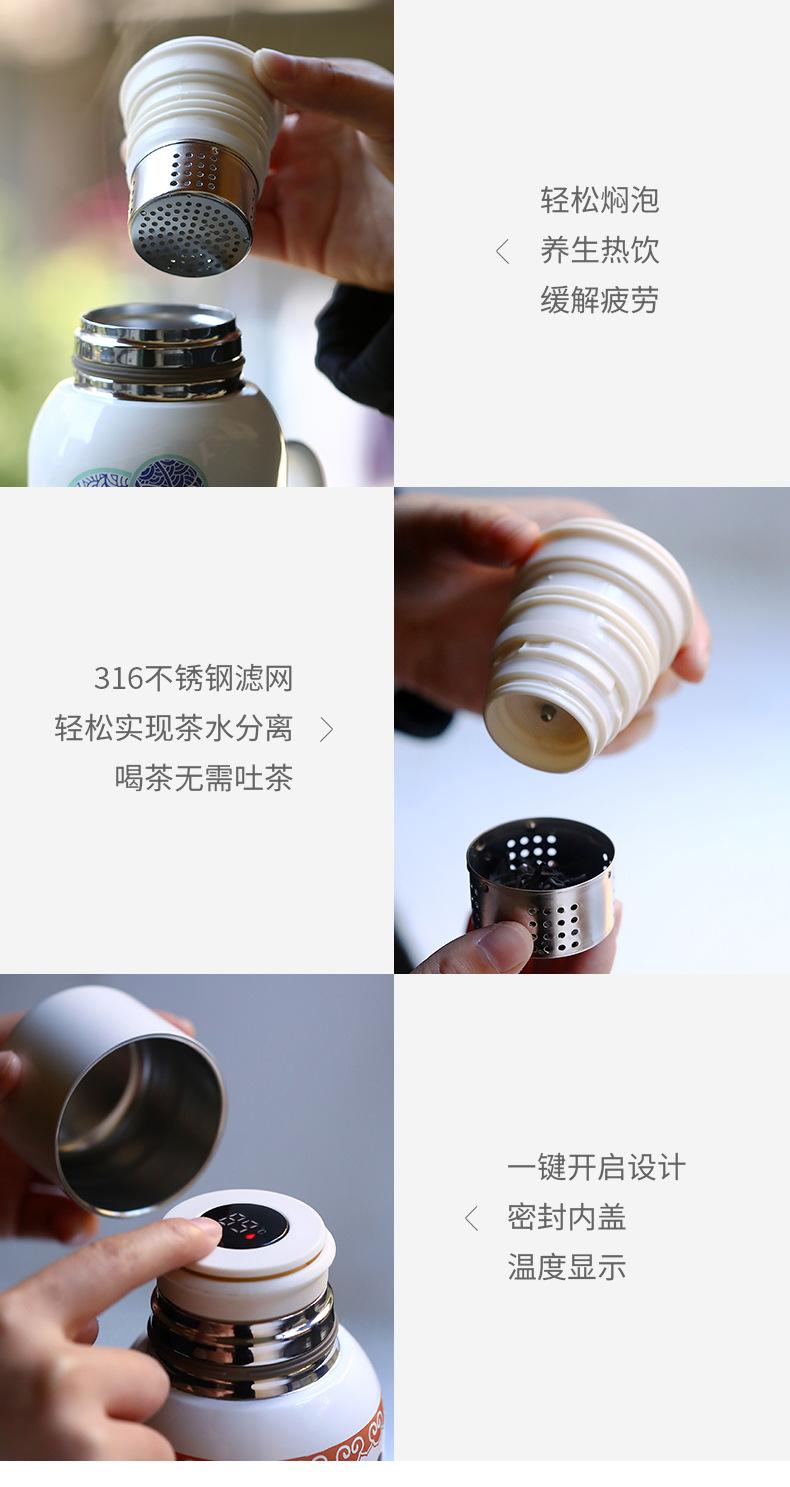 轻松焖泡
养生热饮
缓解疲劳

316不锈钢滤网
轻松实现茶水分离
喝茶无需吐茶

一键开启设计
密封内盖
温度显示