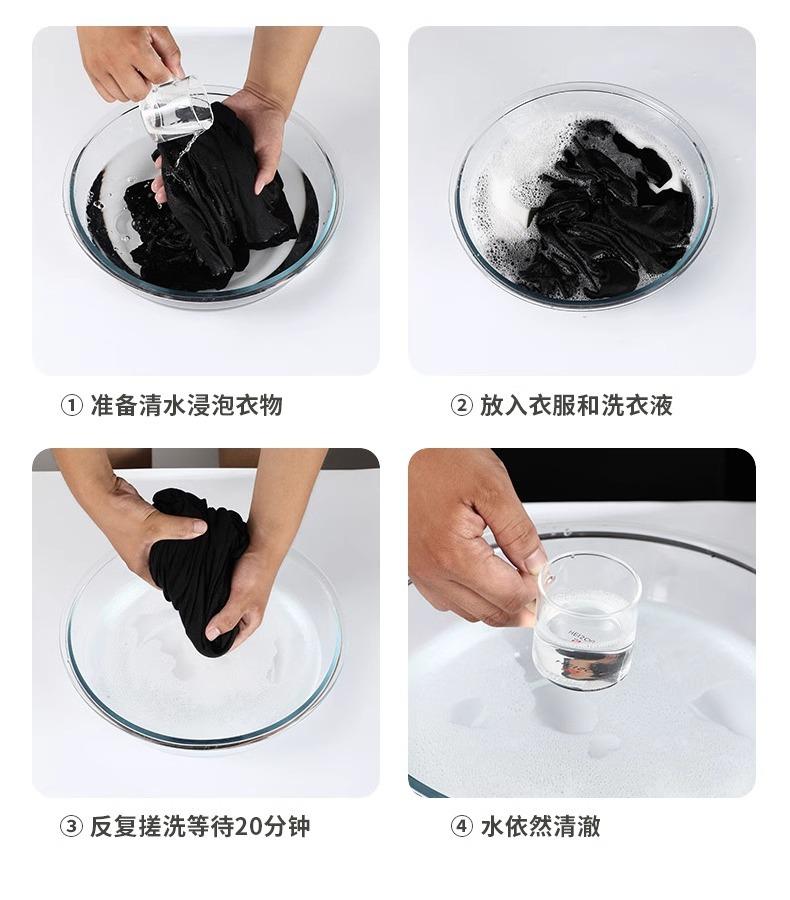 ① 准备清水浸泡衣物

② 放入衣服和洗衣液

③ 反复搓洗等待20分钟

④ 水依然清澈