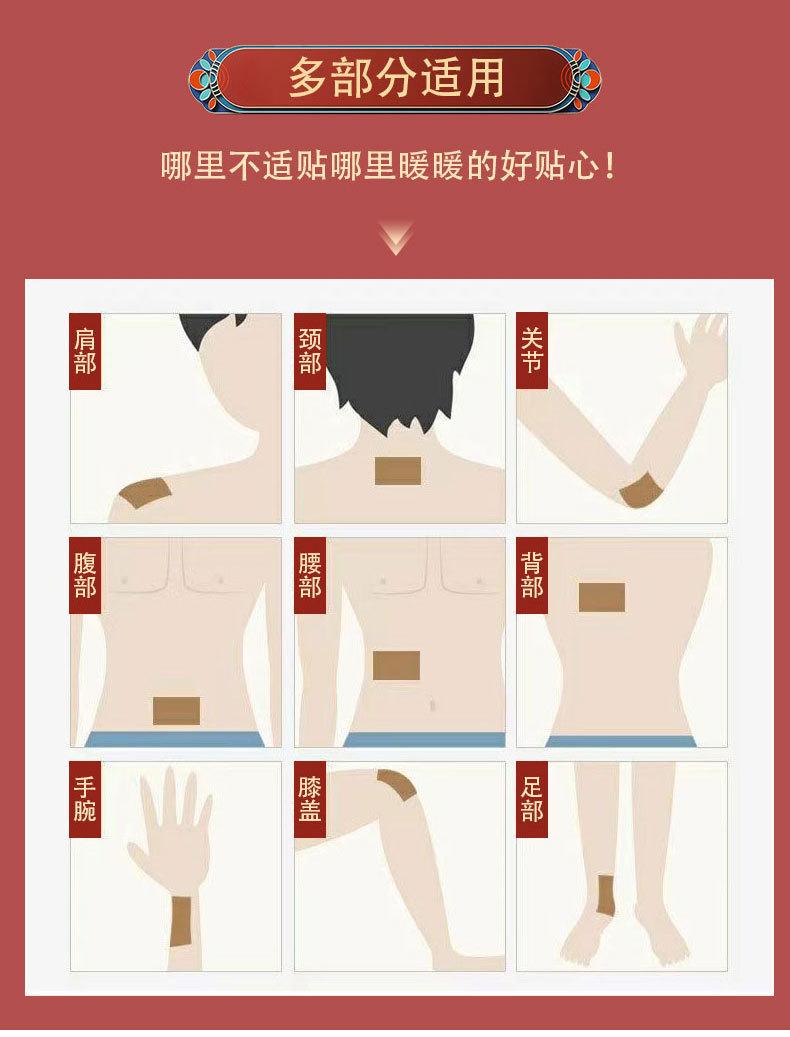 多部分适用

哪里不适贴哪里暖暖的好贴心！

肩部

颈部

关节

腹部

腰部

背部

手腕

膝盖

足部