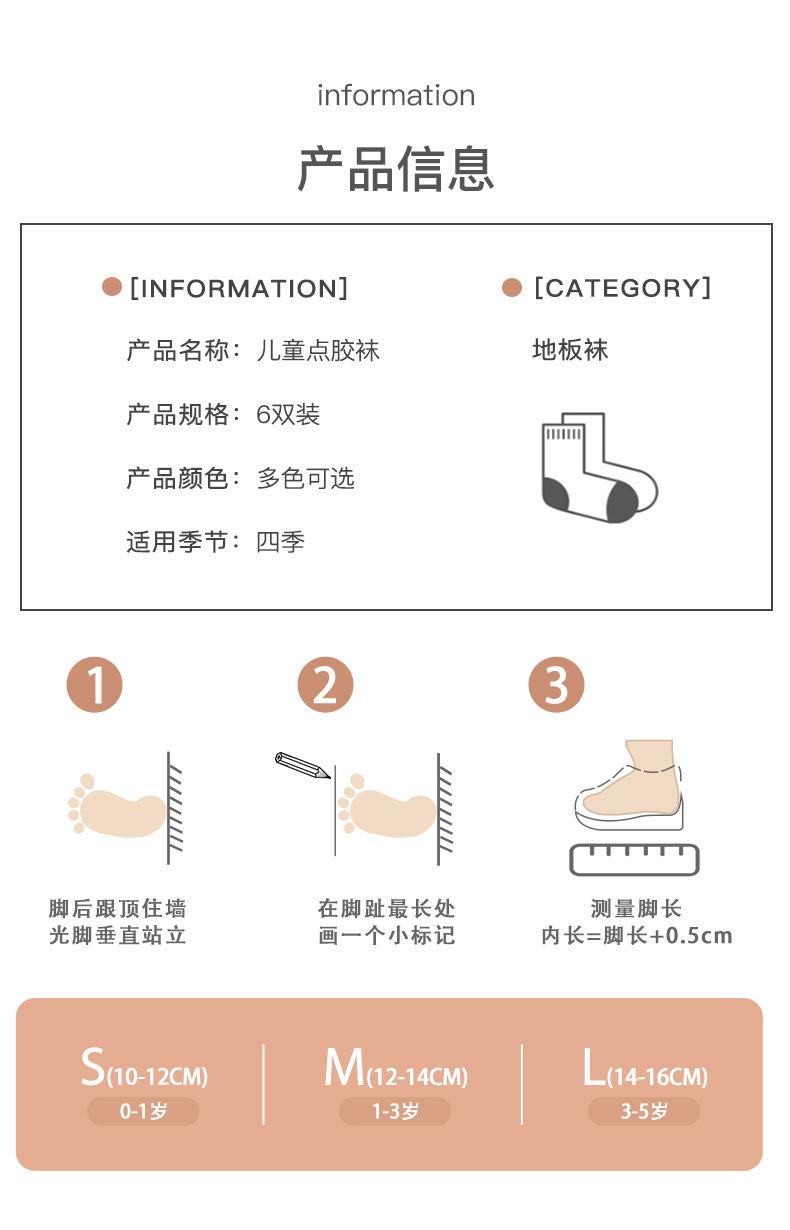 information

产品信息

[INFORMATION]

产品名称：儿童点胶袜

产品规格：6双装

产品颜色：多色可选

适用季节：四季

[CATEGORY]

地板袜

1

脚后跟顶住墙
光脚垂直站立

2

在脚趾最长处
画一个小标记

3

测量脚长
内长=脚长+0.5cm

S(10-12CM)
0-1岁

M(12-14CM)
1-3岁

L(14-16CM)
3-5岁