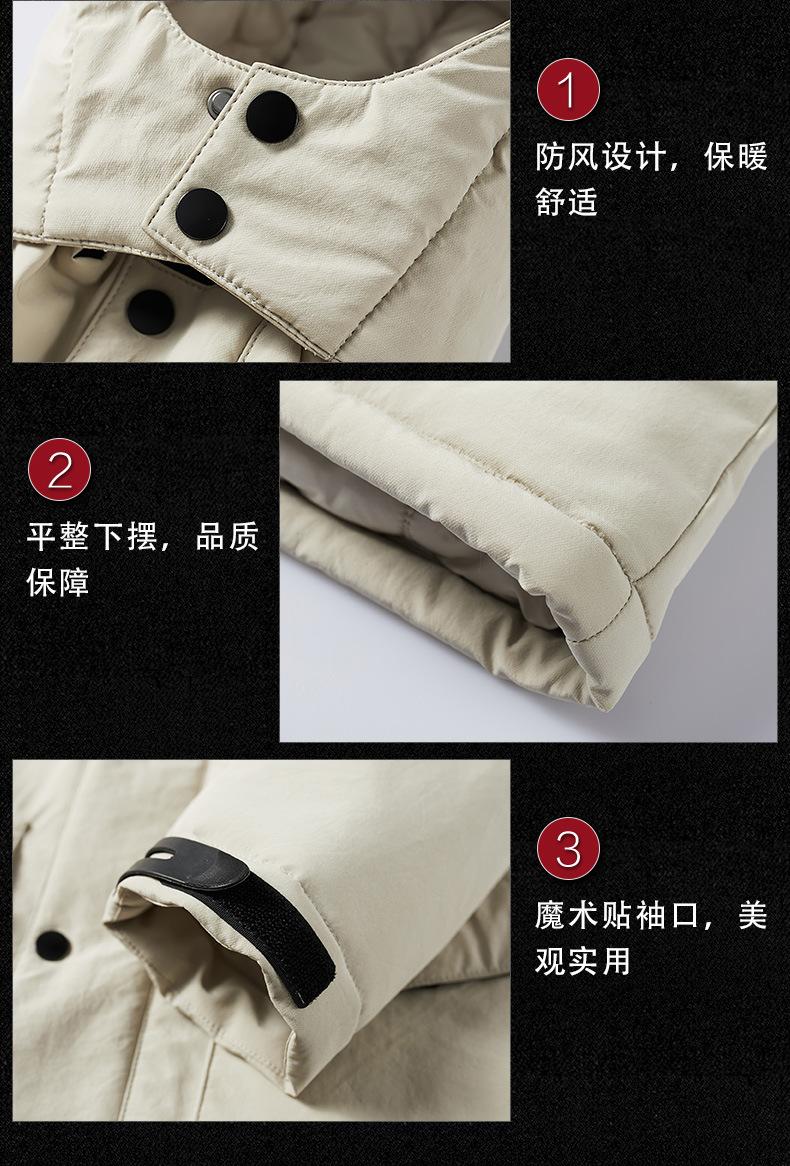 1
防风设计，保暖舒适

2
平整下摆，品质保障

3
魔术贴袖口，美观实用