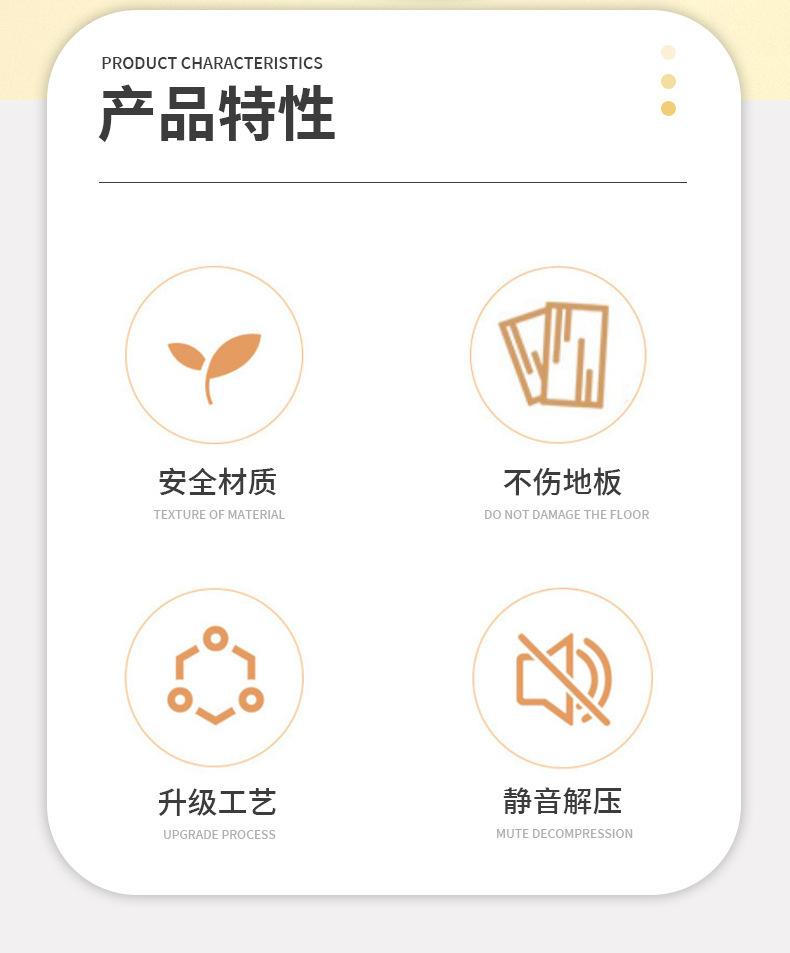 PRODUCT CHARACTERISTICS
产品特性

安全材质
TEXTURE OF MATERIAL

不伤地板
DO NOT DAMAGE THE FLOOR

升级工艺
UPGRADE PROCESS

静音解压
MUTE DECOMPRESSION