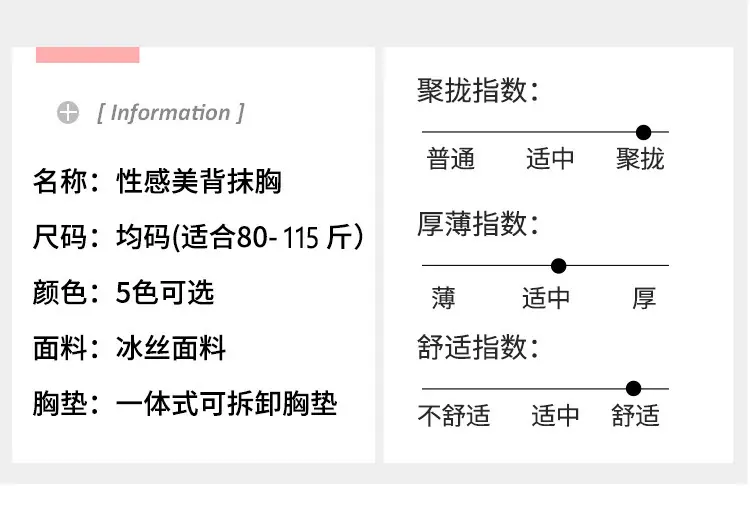 [ Information ]

名称：性感美背抹胸

尺码：均码(适合80-115斤)

颜色：5色可选

面料：冰丝面料

胸垫：一体式可拆卸胸垫

聚拢指数：

普通 适中 聚拢

厚薄指数：

薄 适中 厚

舒适指数：

不舒适 适中 舒适