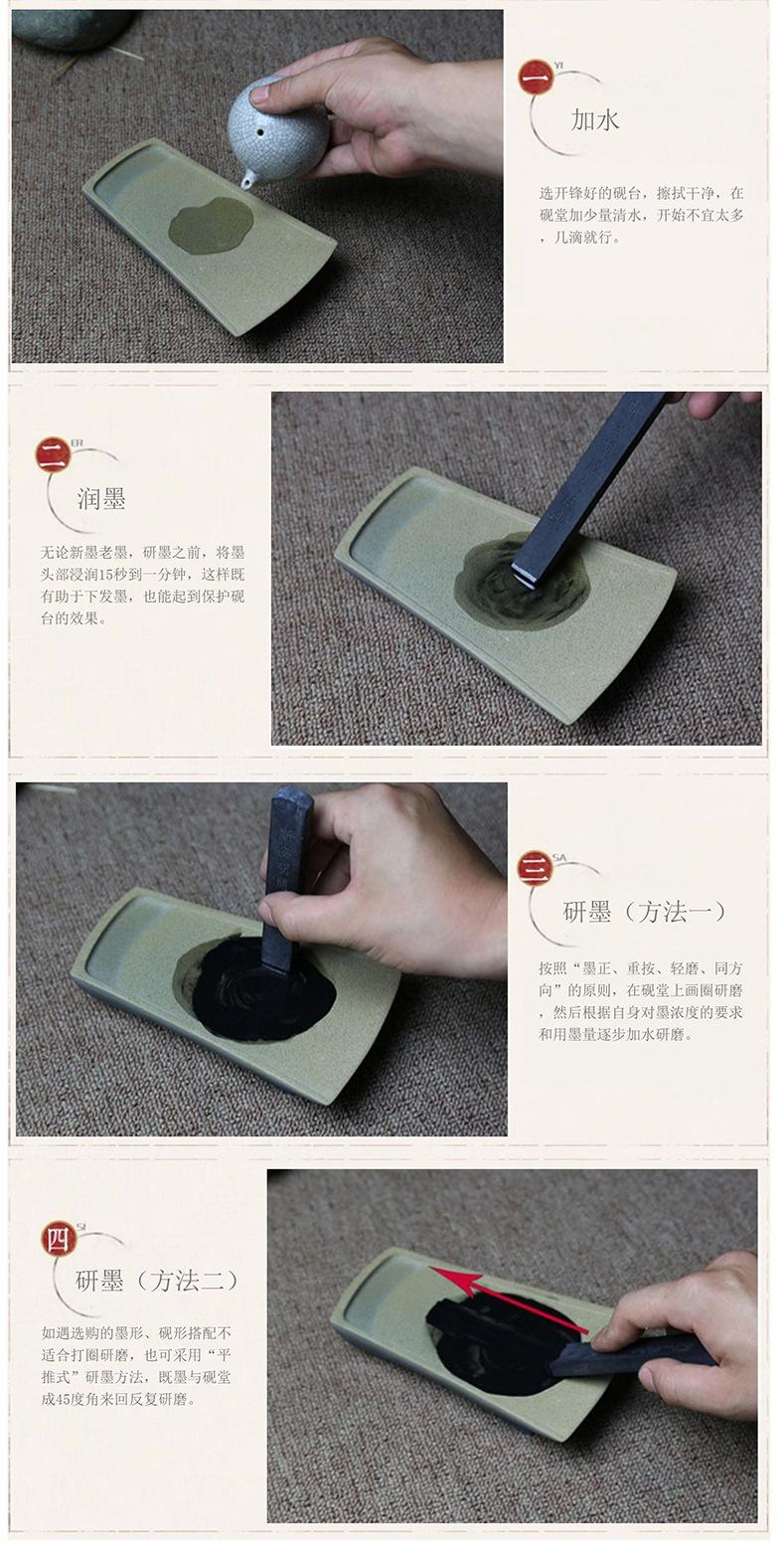 一 YI
加水

选开锋好的砚台，擦拭干净，在砚堂加少量清水，开始不宜太多，几滴就行。

二 ER
润墨

无论新墨老墨，研墨之前，将墨头部浸润15秒到一分钟，这样既有助于下发墨，也能起到保护砚台的效果。

三 SA
研墨（方法一）

按照“墨正、重按、轻磨、同方向”的原则，在砚堂上画圈研磨，然后根据自身对墨浓度的要求和用墨量逐步加水研磨。

四 SI
研墨（方法二）

如遇选购的墨形、砚形搭配不适合打圈研磨，也可采用“平推式”研墨方法，既墨与砚堂成45度角来回反复研磨。