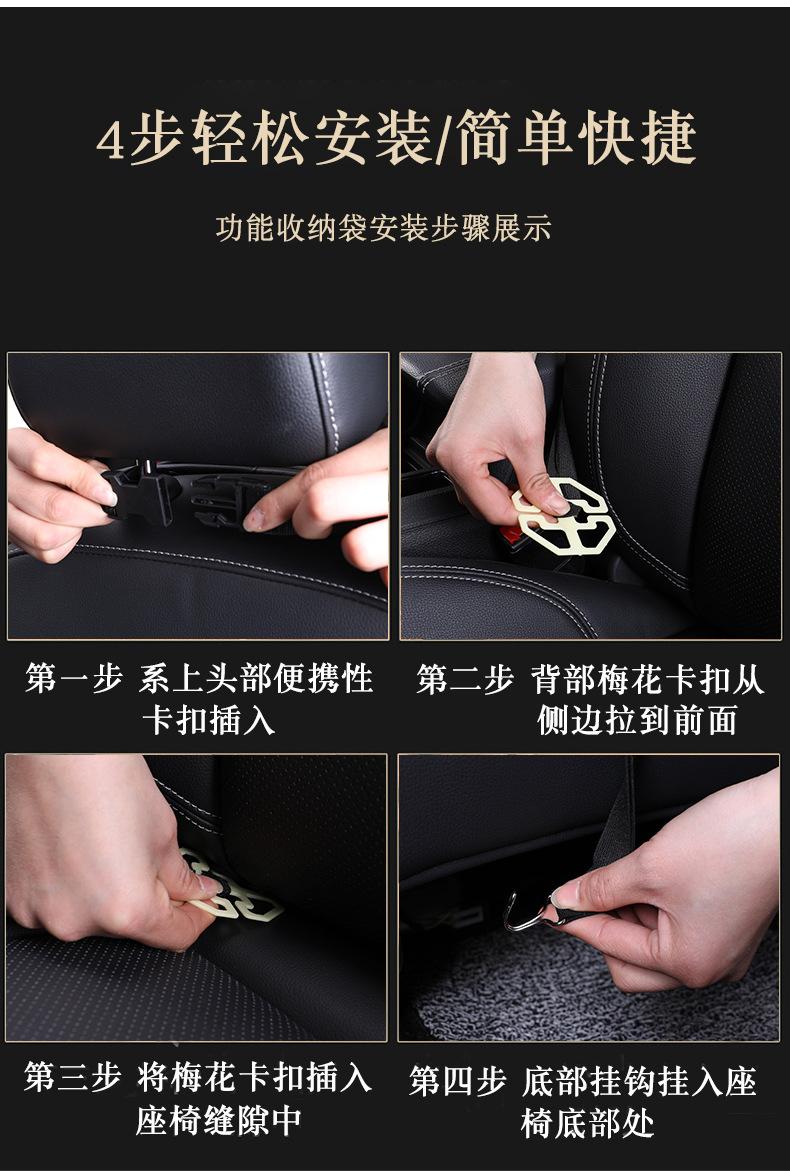 4步轻松安装/简单快捷

功能收纳袋安装步骤展示

第一步 系上头部便携性卡扣插入

第二步 背部梅花卡扣从侧边拉到前面

第三步 将梅花卡扣插入座椅缝隙中

第四步 底部挂钩挂入座椅底部处