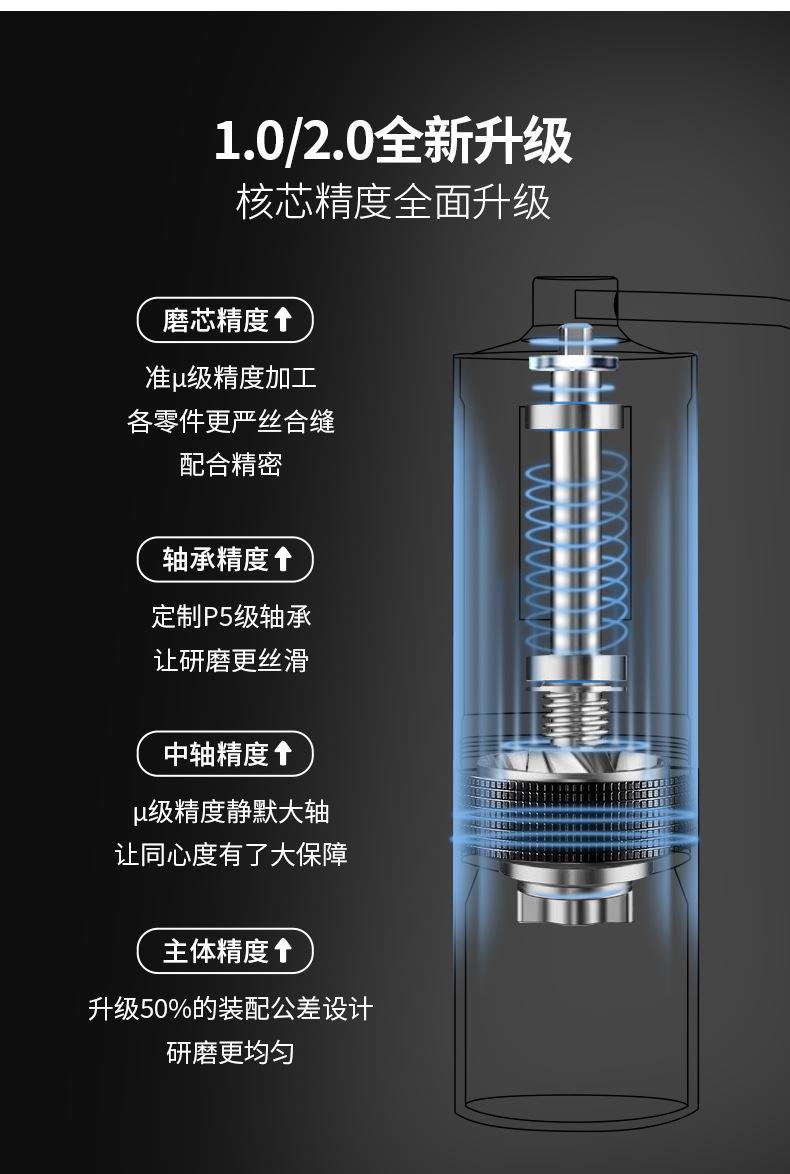 1.0/2.0全新升级
核芯精度全面升级

磨芯精度↑
准μ级精度加工
各零件更严丝合缝
配合精密

轴承精度↑
定制P5级轴承
让研磨更丝滑

中轴精度↑
μ级精度静默大轴
让同心度有了大保障

主体精度↑
升级50%的装配公差设计
研磨更均匀