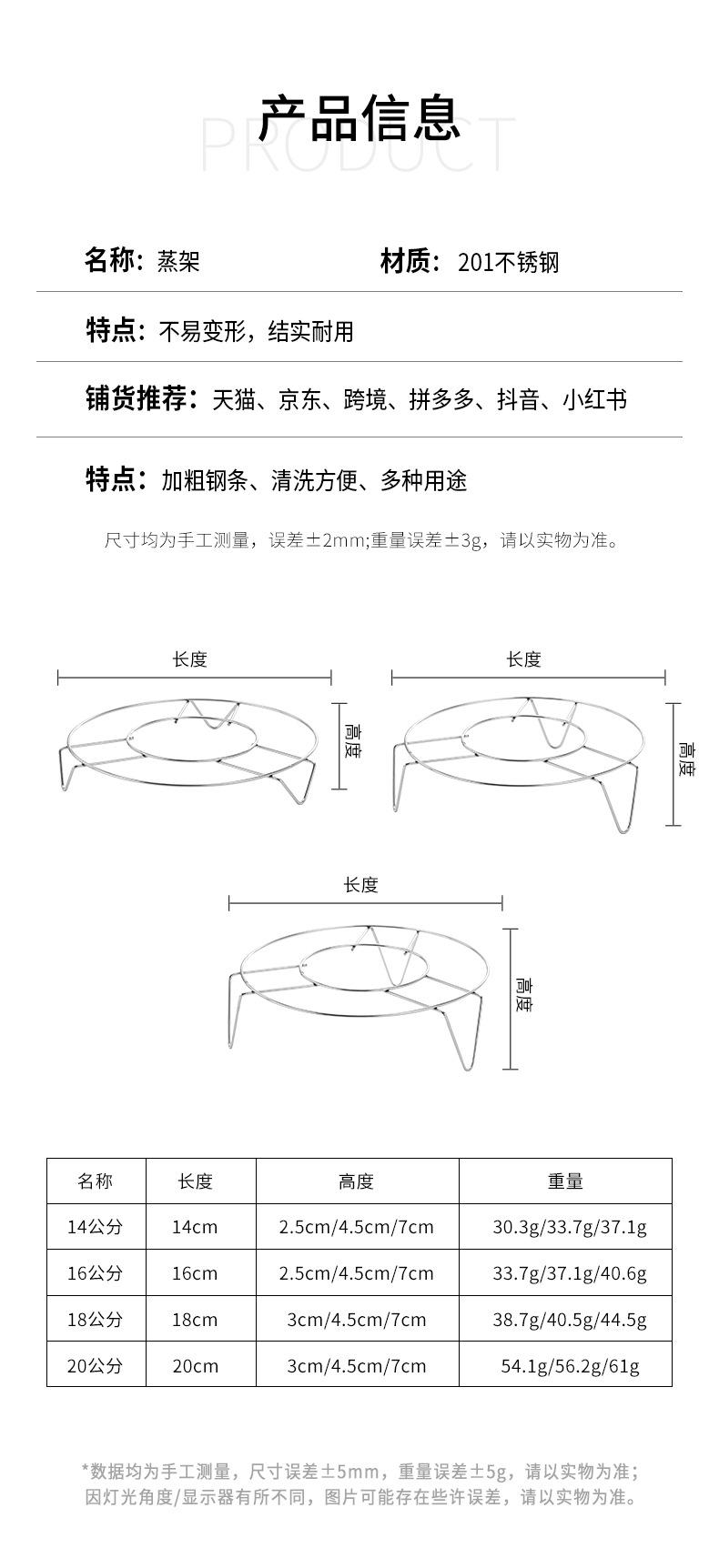 产品信息

PRODUCT

名称：蒸架

材质：201不锈钢

特点：不易变形，结实耐用

铺货推荐：天猫、京东、跨境、拼多多、抖音、小红书

特点：加粗钢条、清洗方便、多种用途

尺寸均为手工测量，误差±2mm;重量误差±3g，请以实物为准。

长度

高度

长度

高度

长度

高度

| 名称 | 长度 | 高度 | 重量 |
|---|---|---|---|
| 14公分 | 14cm | 2.5cm/4.5cm/7cm | 30.3g/33.7g/37.1g |
| 16公分 | 16cm | 2.5cm/4.5cm/7cm | 33.7g/37.1g/40.6g |
| 18公分 | 18cm | 3cm/4.5cm/7cm | 38.7g/40.5g/44.5g |
| 20公分 | 20cm | 3cm/4.5cm/7cm | 54.1g/56.2g/61g |

*数据均为手工测量，尺寸误差±5mm，重量误差±5g，请以实物为准；因灯光角度/显示器有所不同，图片可能存在些许误差，请以实物为准。