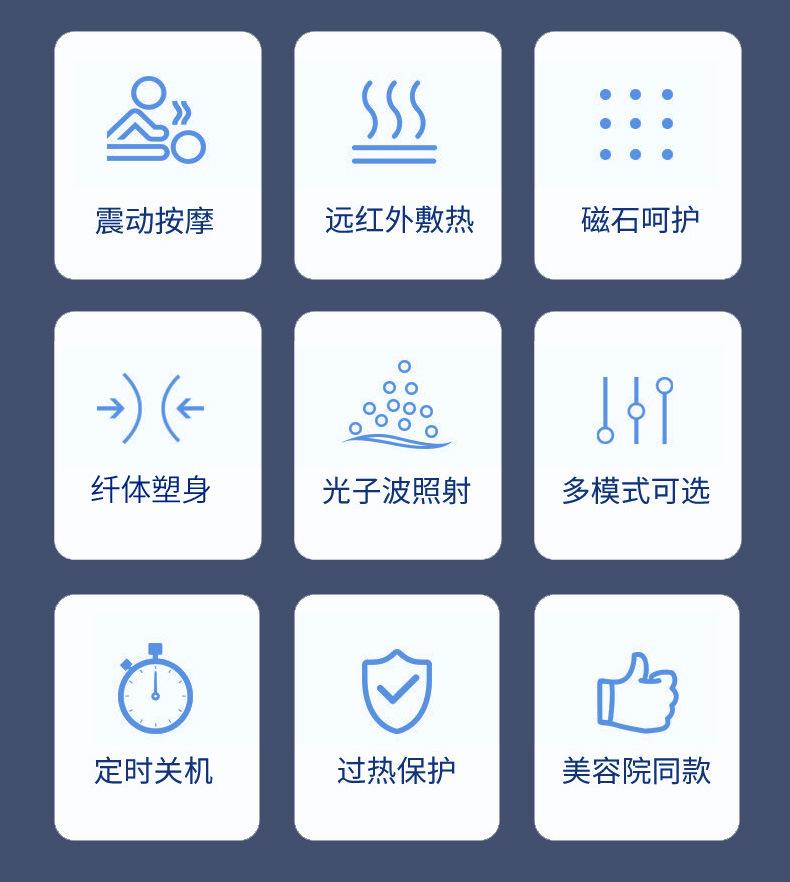 震动按摩

远红外敷热

磁石呵护

纤体塑身

光子波照射

多模式可选

定时关机

过热保护

美容院同款