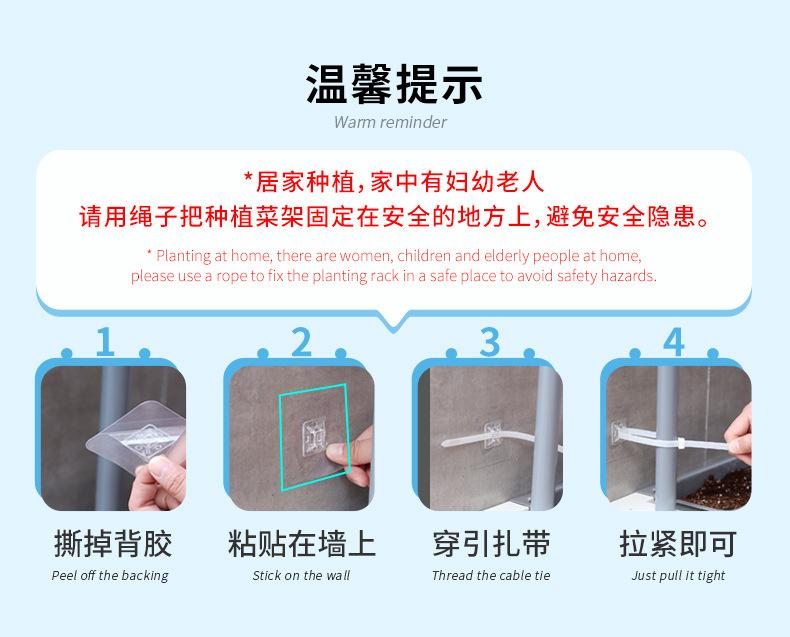 温馨提示

Warm reminder

*居家种植，家中有妇幼老人
请用绳子把种植菜架固定在安全的地方上，避免安全隐患。

* Planting at home, there are women, children and elderly people at home, please use a rope to fix the planting rack in a safe place to avoid safety hazards.

1

撕掉背胶

Peel off the backing

2

粘贴在墙上

Stick on the wall

3

穿引扎带

Thread the cable tie

4

拉紧即可

Just pull it tight