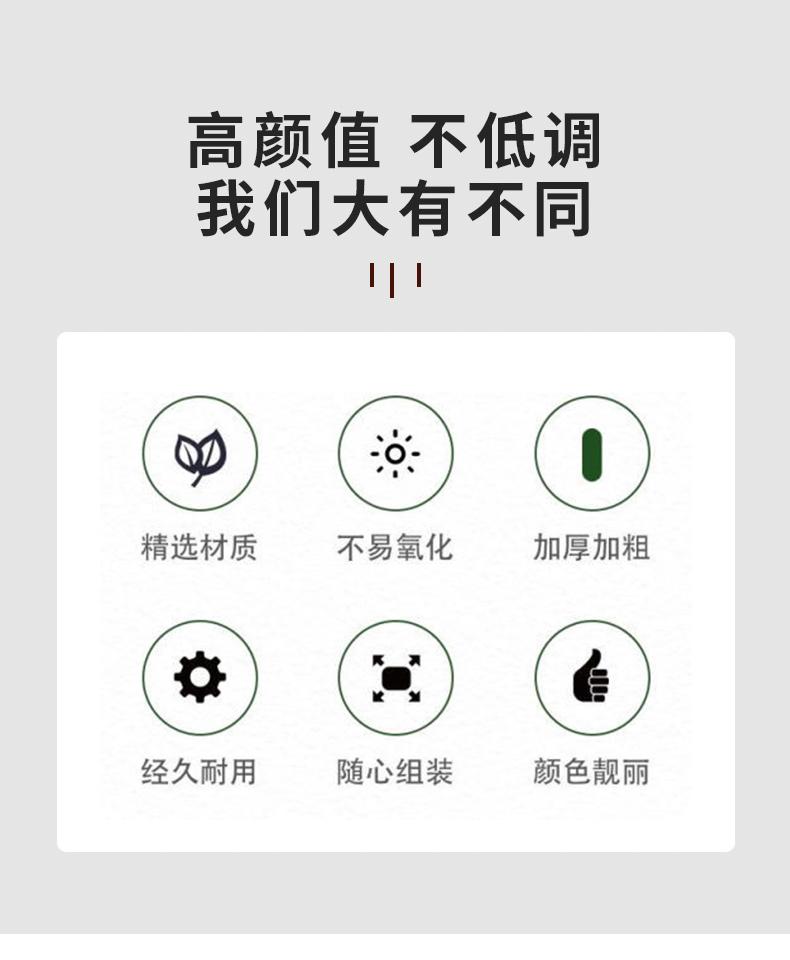 高颜值 不低调
我们大有不同

精选材质

不易氧化

加厚加粗

经久耐用

随心组装

颜色靓丽