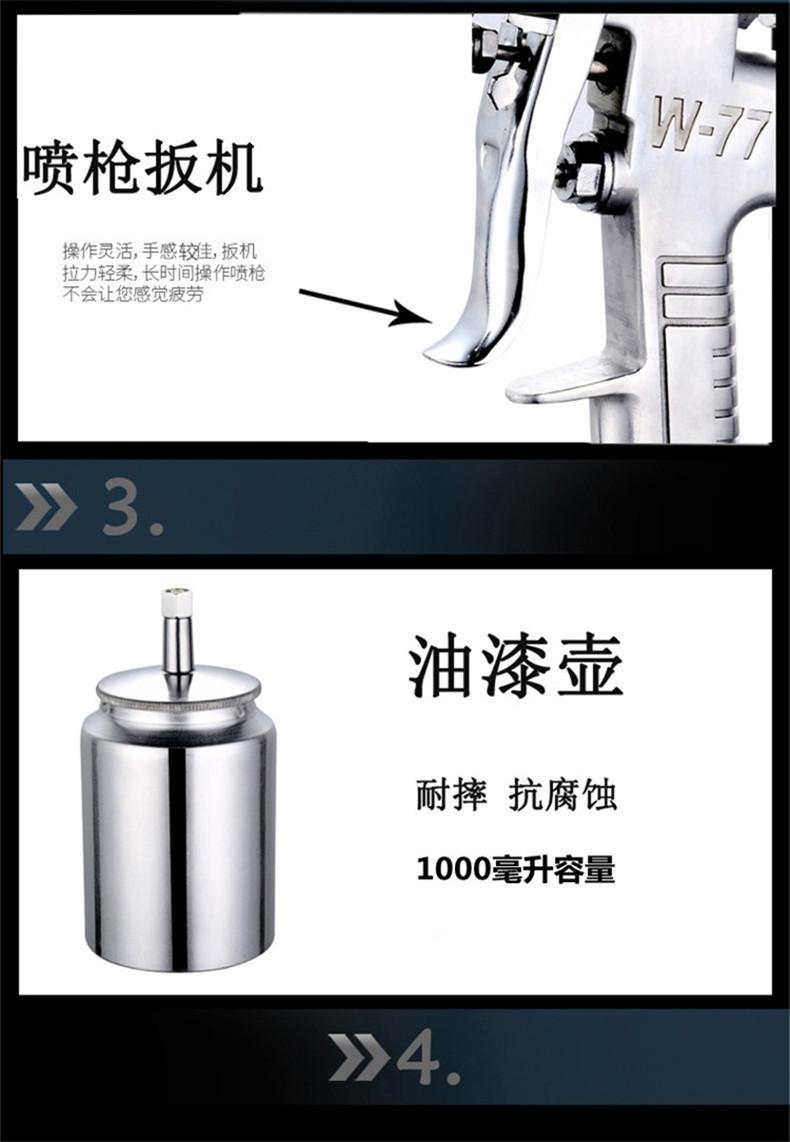 喷枪扳机

操作灵活，手感较佳，扳机拉力轻柔，长时间操作喷枪不会让您感觉疲劳

W-77

3.

油漆壶

耐摔 抗腐蚀

1000毫升容量

4.