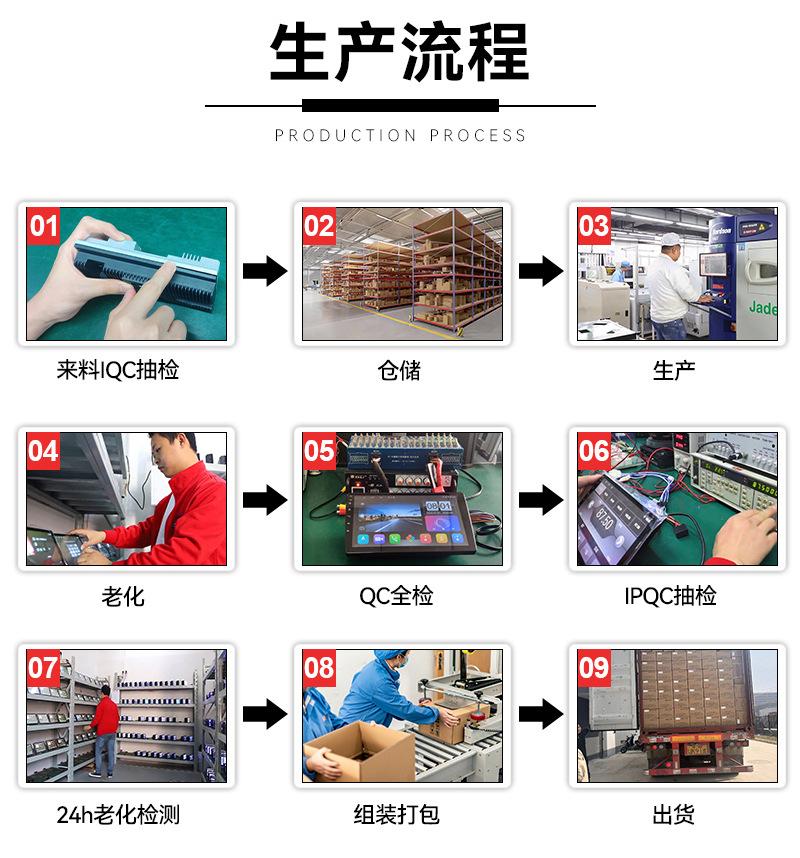 生产流程

PRODUCTION PROCESS

01
来料IQC抽检

02
仓储

03
Jade
生产

04
老化

05
08:01
QC全检

06
87.50
IPQC抽检

07
24h老化检测

08
组装打包

09
出货