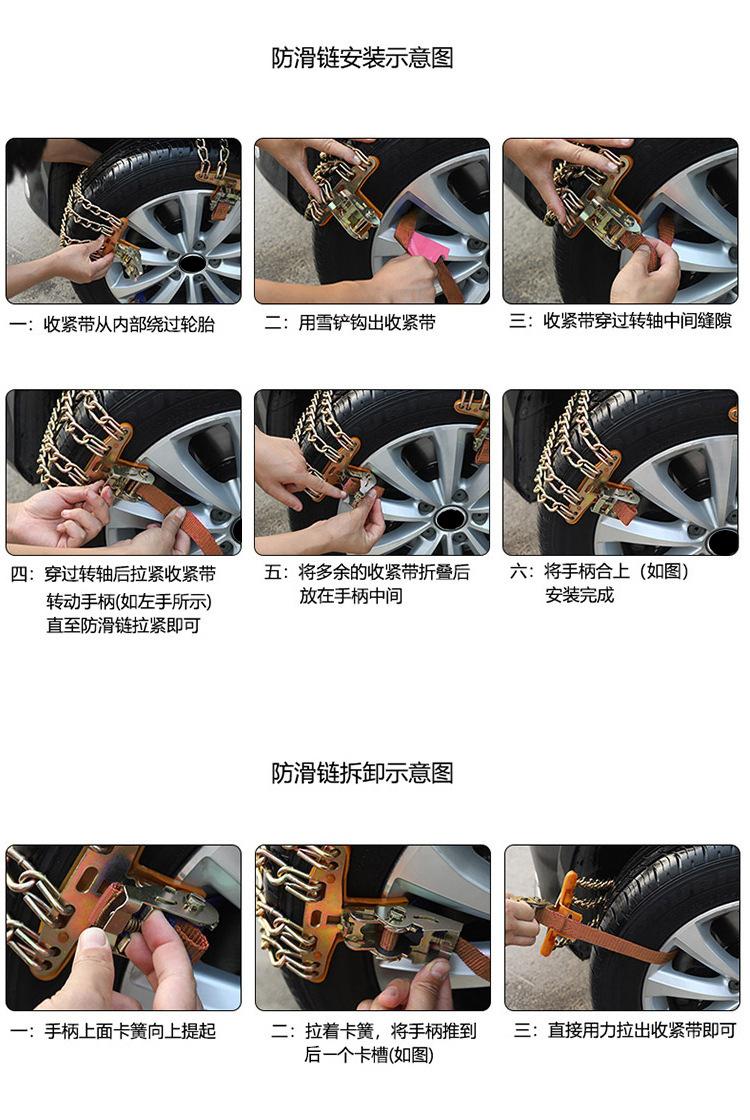 防滑链安装示意图

一：收紧带从内部绕过轮胎

二：用雪铲钩出收紧带

三：收紧带穿过转轴中间缝隙

四：穿过转轴后拉紧收紧带 转动手柄(如左手所示) 直至防滑链拉紧即可

五：将多余的收紧带折叠后 放在手柄中间

六：将手柄合上（如图） 安装完成

防滑链拆卸示意图

一：手柄上面卡簧向上提起

二：拉着卡簧，将手柄推到 后一个卡槽(如图)

三：直接用力拉出收紧带即可