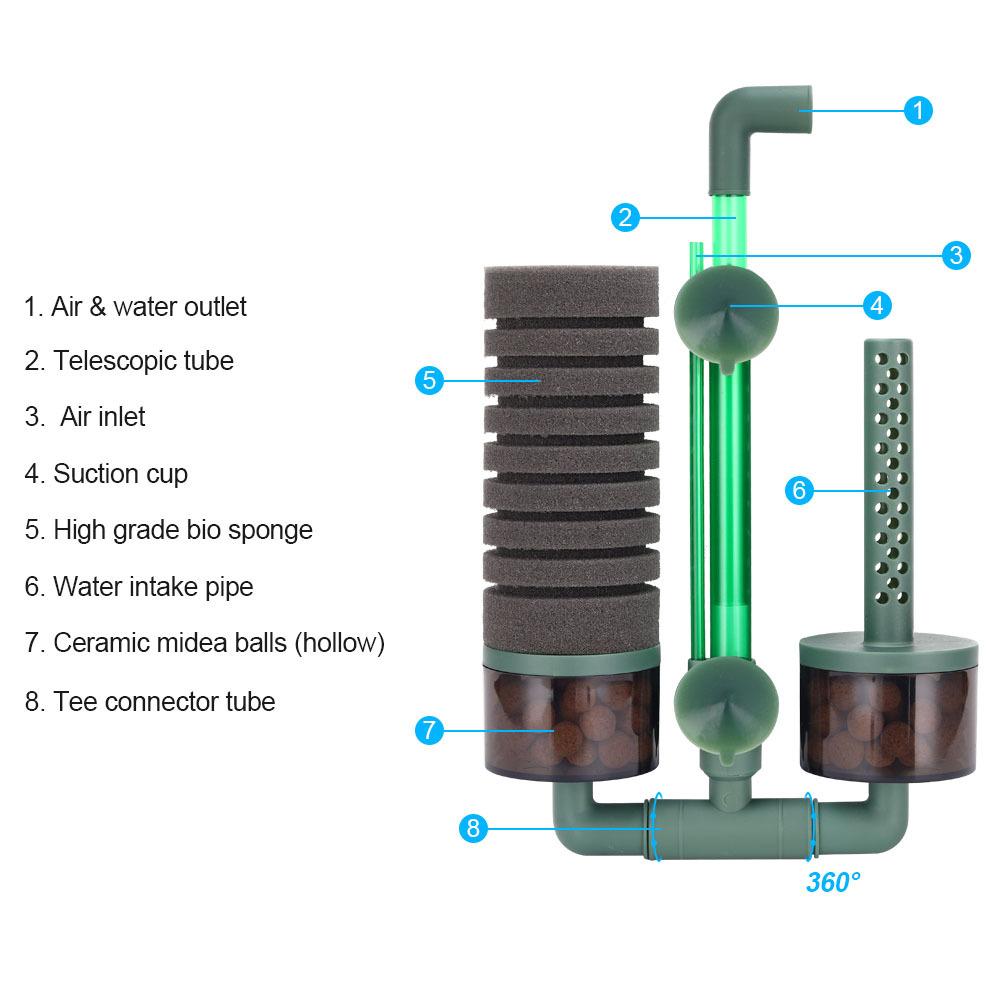 1. Air & water outlet

2. Telescopic tube

3. Air inlet

4. Suction cup

5. High grade bio sponge

6. Water intake pipe

7. Ceramic midea balls (hollow)

8. Tee connector tube

1

2

3

4

5

6

7

8

360°