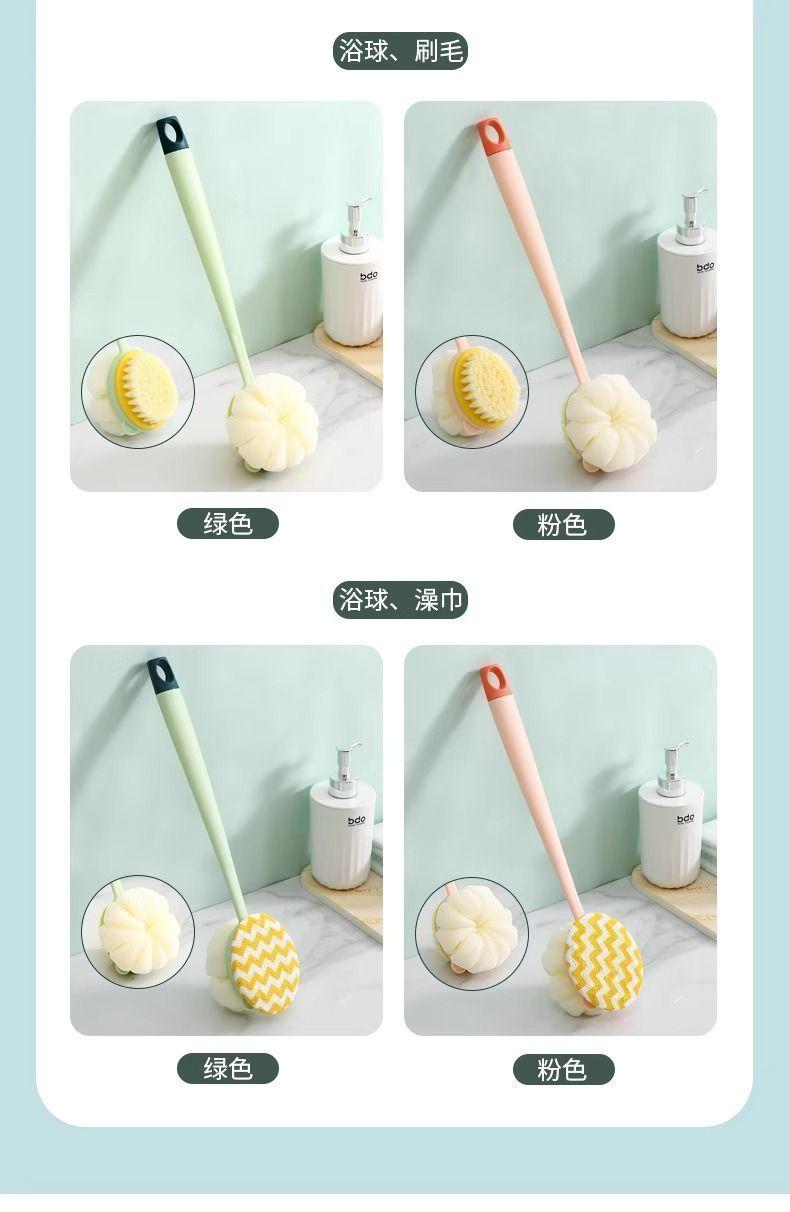 浴球、刷毛

bdo

bdo

绿色

粉色

浴球、澡巾

bdo

bdo

绿色

粉色