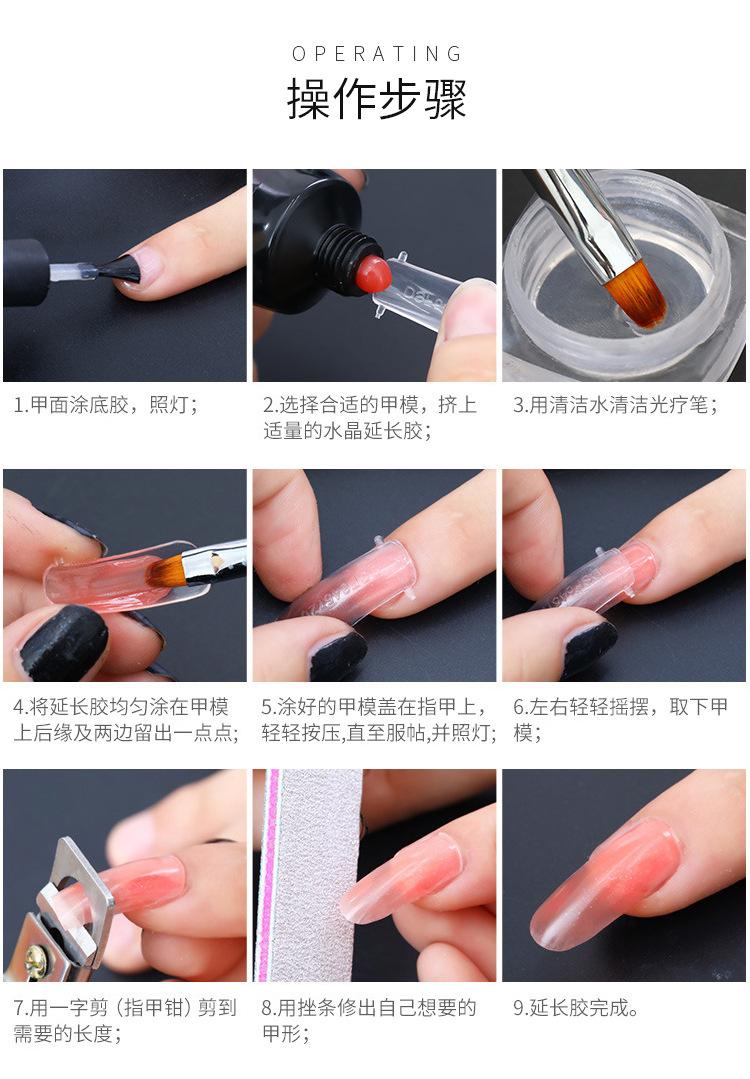 OPERATING

操作步骤

1.甲面涂底胶，照灯；

2.选择合适的甲模，挤上适量的水晶延长胶；

3.用清洁水清洁光疗笔；

4.将延长胶均匀涂在甲模上后缘及两边留出一点点；

5.涂好的甲模盖在指甲上，轻轻按压,直至服帖,并照灯；

6.左右轻轻摇摆，取下甲模；

7.用一字剪（指甲钳）剪到需要的长度；

8.用挫条修出自己想要的甲形；

9.延长胶完成。