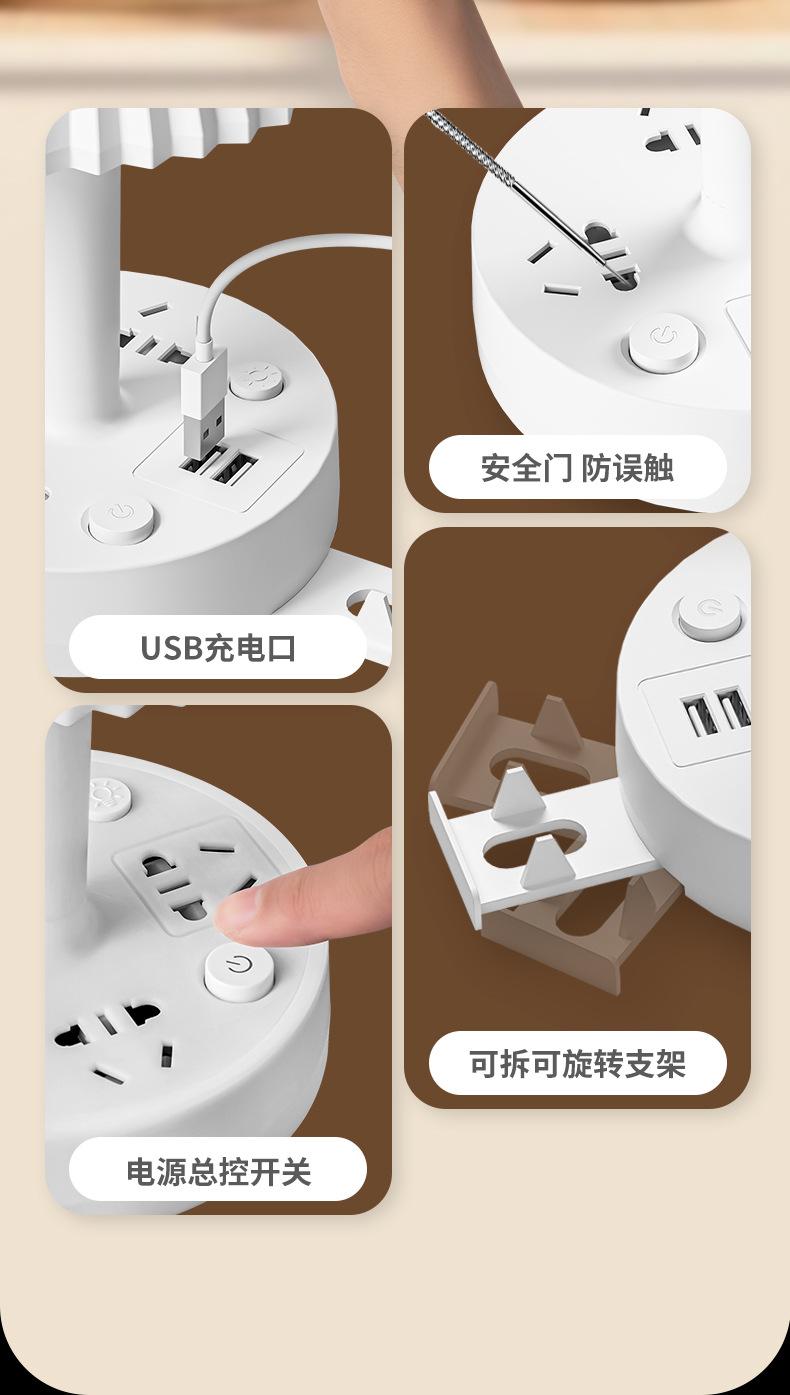 USB充电口

电源总控开关

安全门 防误触

可拆可旋转支架