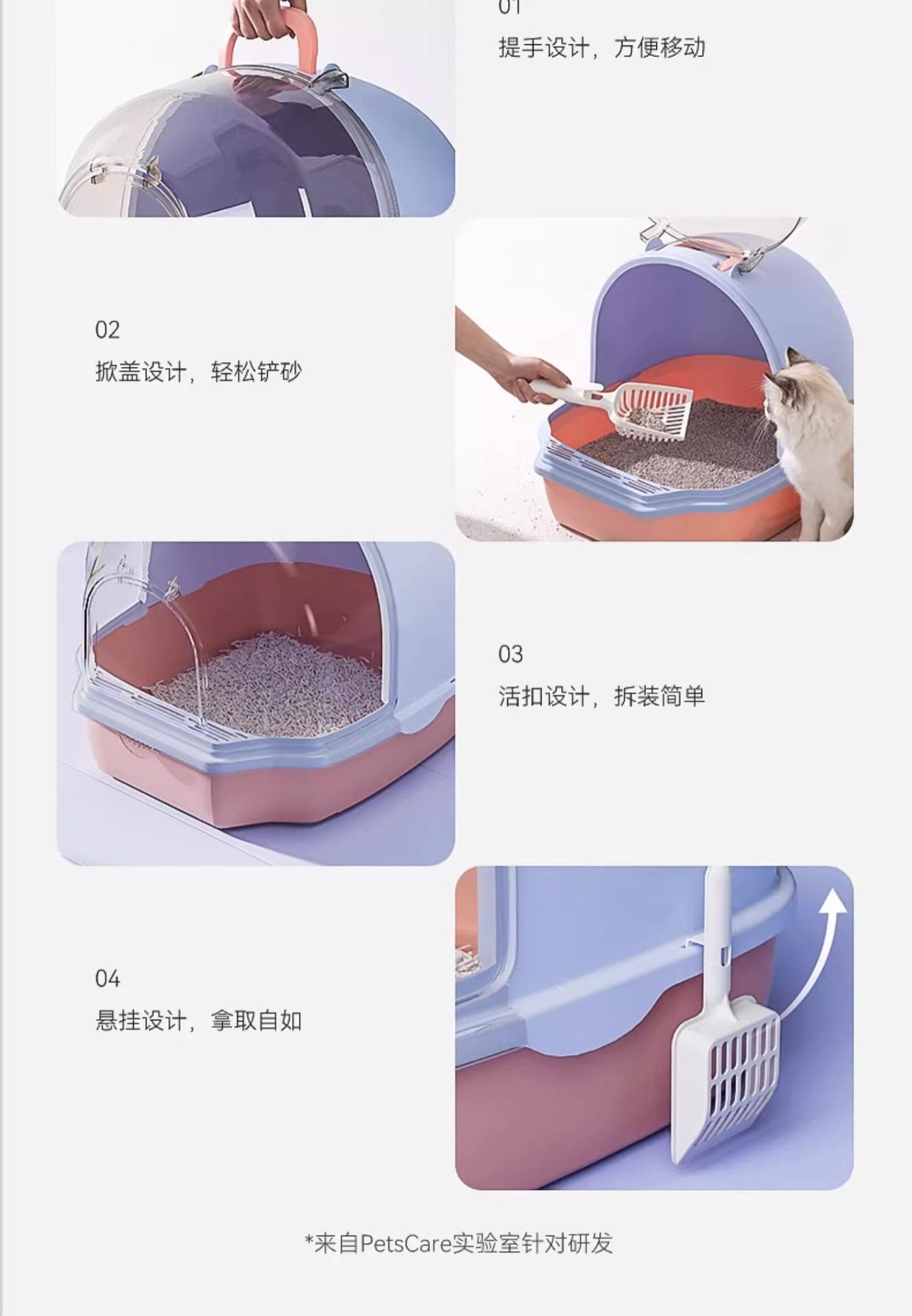 01
提手设计，方便移动

02
掀盖设计，轻松铲砂

03
活扣设计，拆装简单

04
悬挂设计，拿取自如

*来自PetsCare实验室针对研发