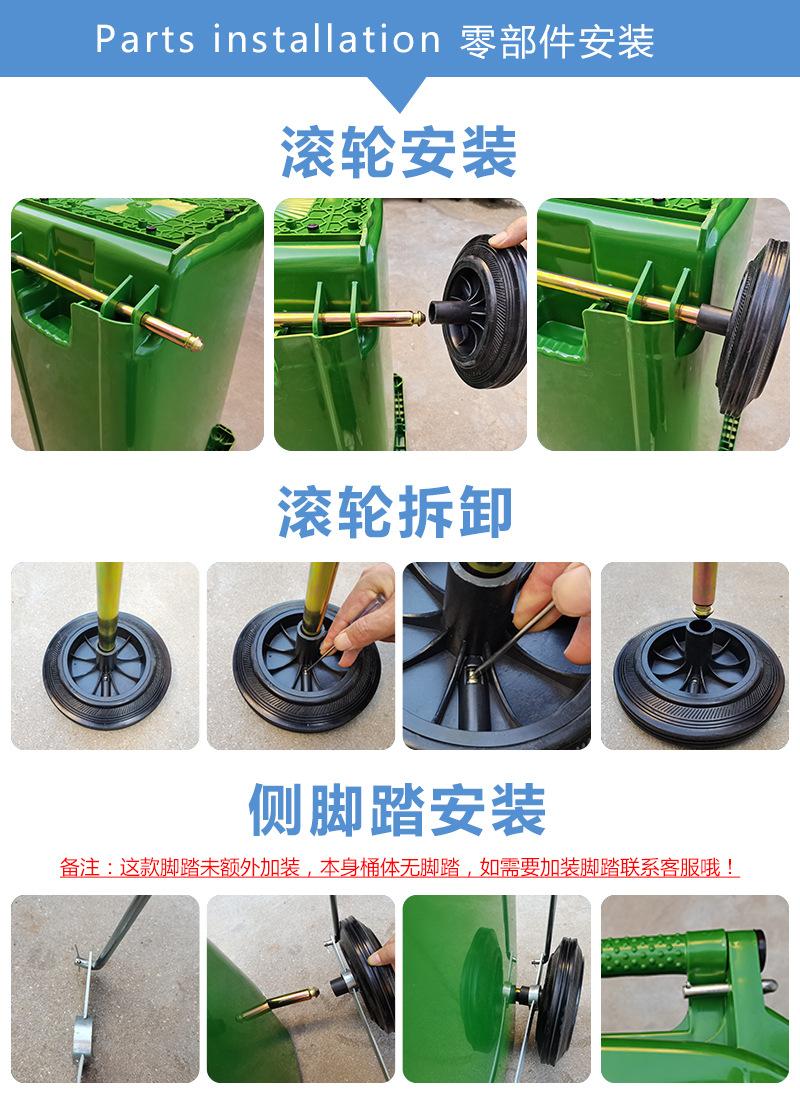 Parts installation 零部件安装

滚轮安装

滚轮拆卸

侧脚踏安装

备注：这款脚踏未额外加装，本身桶体无脚踏，如需要加装脚踏联系客服哦！