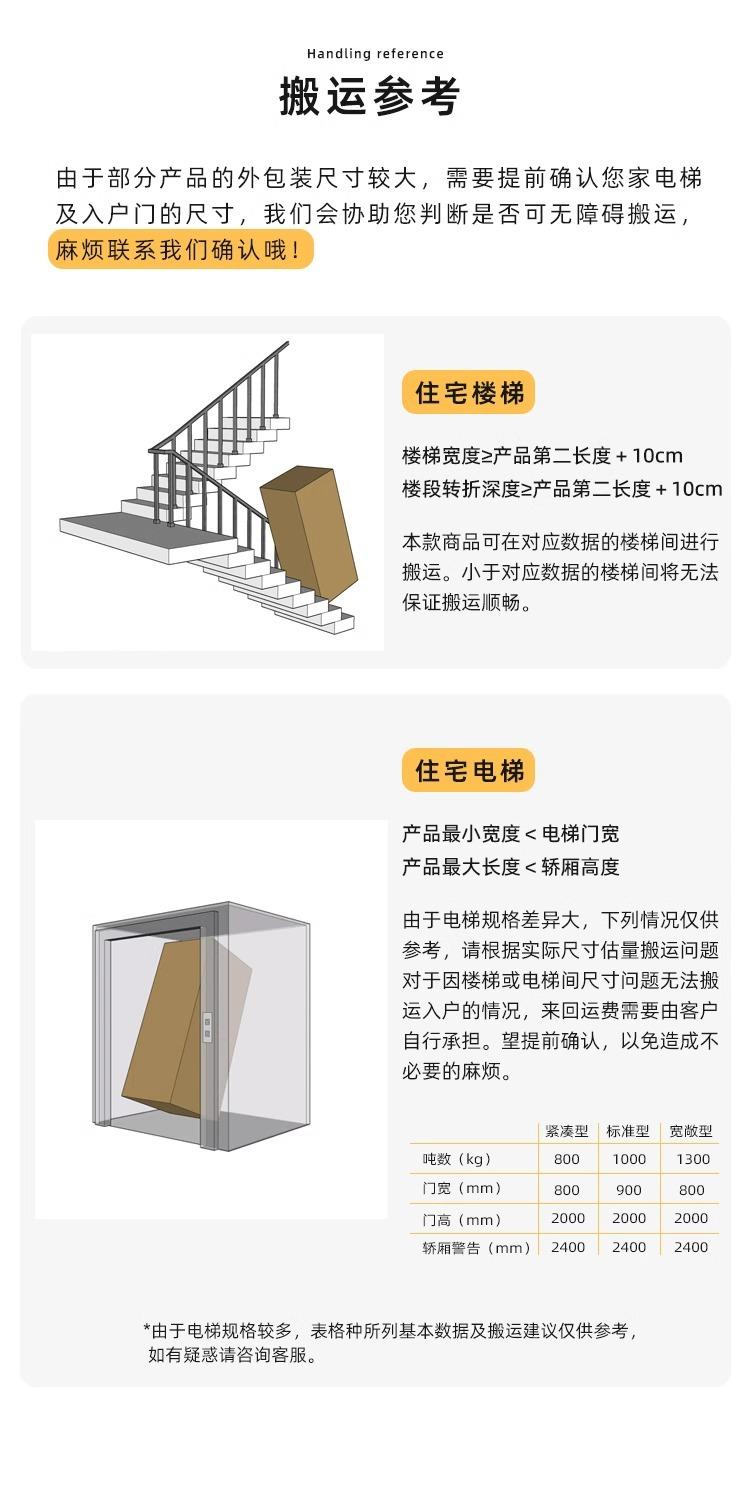 Handling reference

搬运参考

由于部分产品的外包装尺寸较大，需要提前确认您家电梯及入户门的尺寸，我们会协助您判断是否可无障碍搬运，麻烦联系我们确认哦！

住宅楼梯

楼梯宽度≥产品第二长度 + 10cm
楼段转折深度≥产品第二长度 + 10cm

本款商品可在对应数据的楼梯间进行搬运。小于对应数据的楼梯间将无法保证搬运顺畅。

住宅电梯

产品最小宽度 < 电梯门宽
产品最大长度 < 轿厢高度

由于电梯规格差异大，下列情况仅供参考，请根据实际尺寸估量搬运问题对于因楼梯或电梯间尺寸问题无法搬运入户的情况，来回运费需要由客户自行承担。望提前确认，以免造成不必要的麻烦。

| | 紧凑型 | 标准型 | 宽敞型 |
|---|---|---|---|
| 吨数（kg） | 800 | 1000 | 1300 |
| 门宽（mm） | 800 | 900 | 800 |
| 门高（mm） | 2000 | 2000 | 2000 |
| 轿厢警告（mm） | 2400 | 2400 | 2400 |

*由于电梯规格较多，表格种所列基本数据及搬运建议仅供参考，如有疑惑请咨询客服。