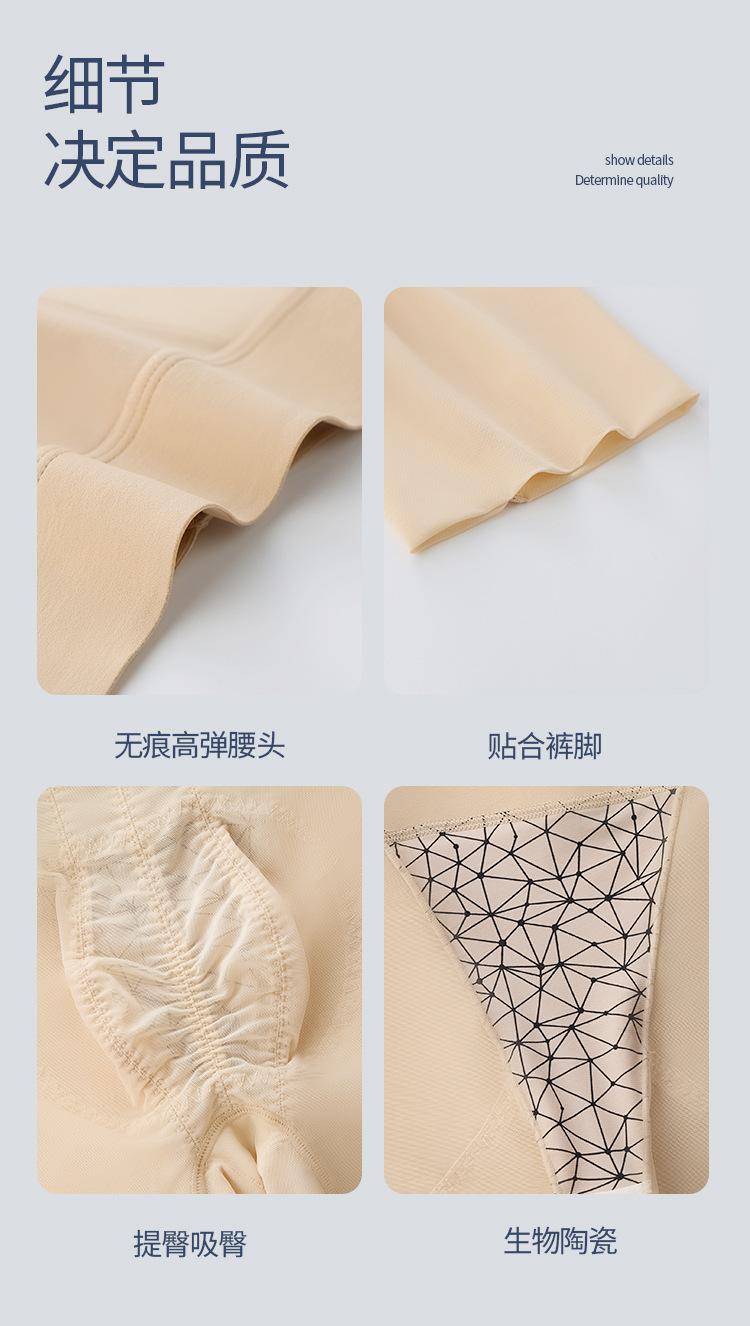 细节
决定品质

show details
Determine quality

无痕高弹腰头

贴合裤脚

提臀吸臀

生物陶瓷