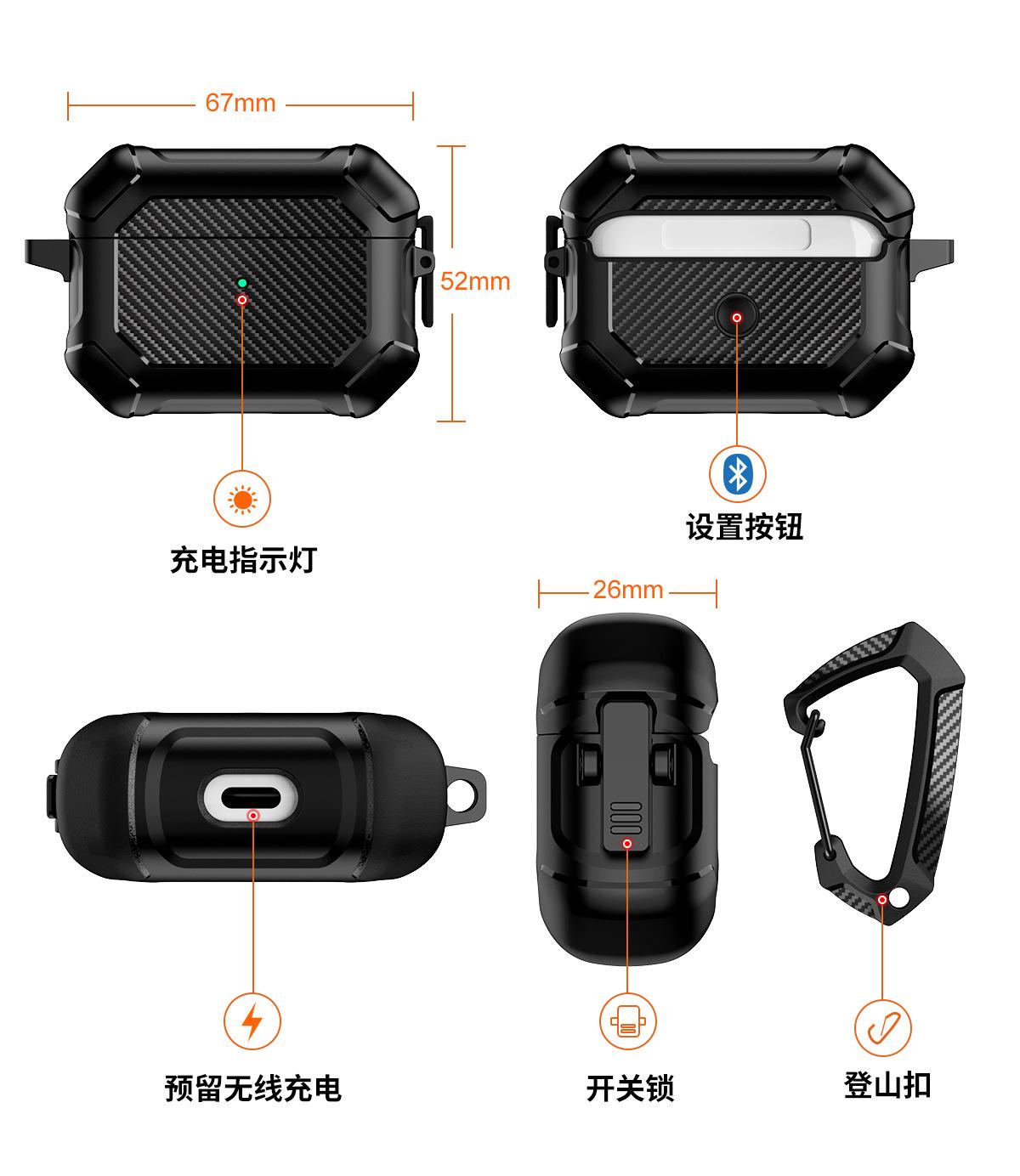 67mm

52mm

充电指示灯

设置按钮

26mm

预留无线充电

开关锁

登山扣