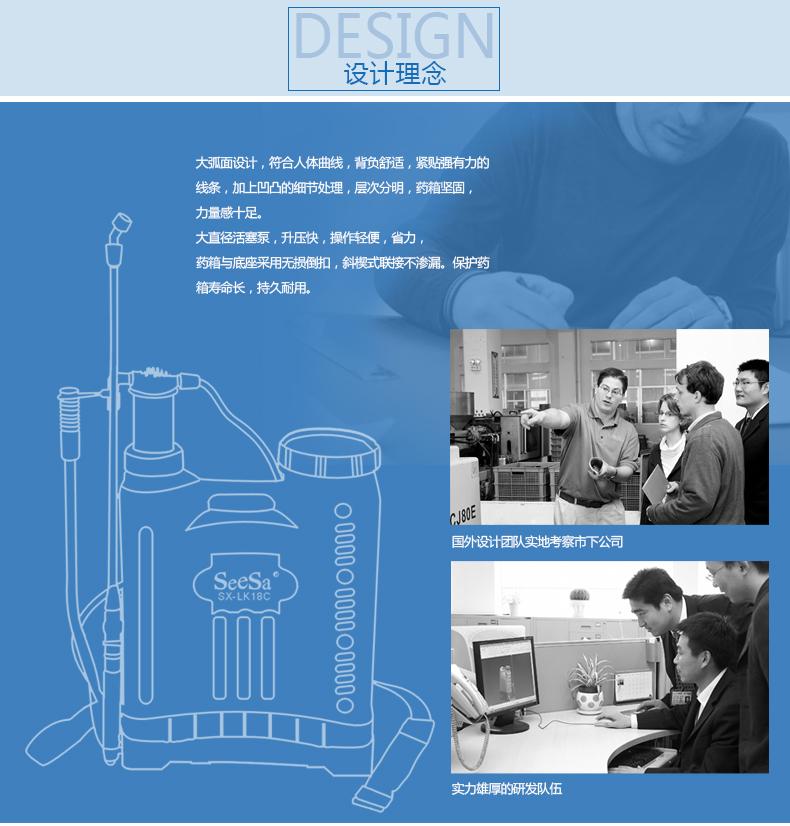 DESIGN
设计理念

大弧面设计，符合人体曲线，背负舒适，紧贴强有力的线条，加上凹凸的细节处理，层次分明，药箱坚固，力量感十足。
大直径活塞泵，升压快，操作轻便，省力，
药箱与底座采用无损倒扣，斜楔式联接不渗漏。保护药箱寿命长，持久耐用。

SeeSa
SX-LK18C

CJ80E

国外设计团队实地考察市下公司

实力雄厚的研发队伍