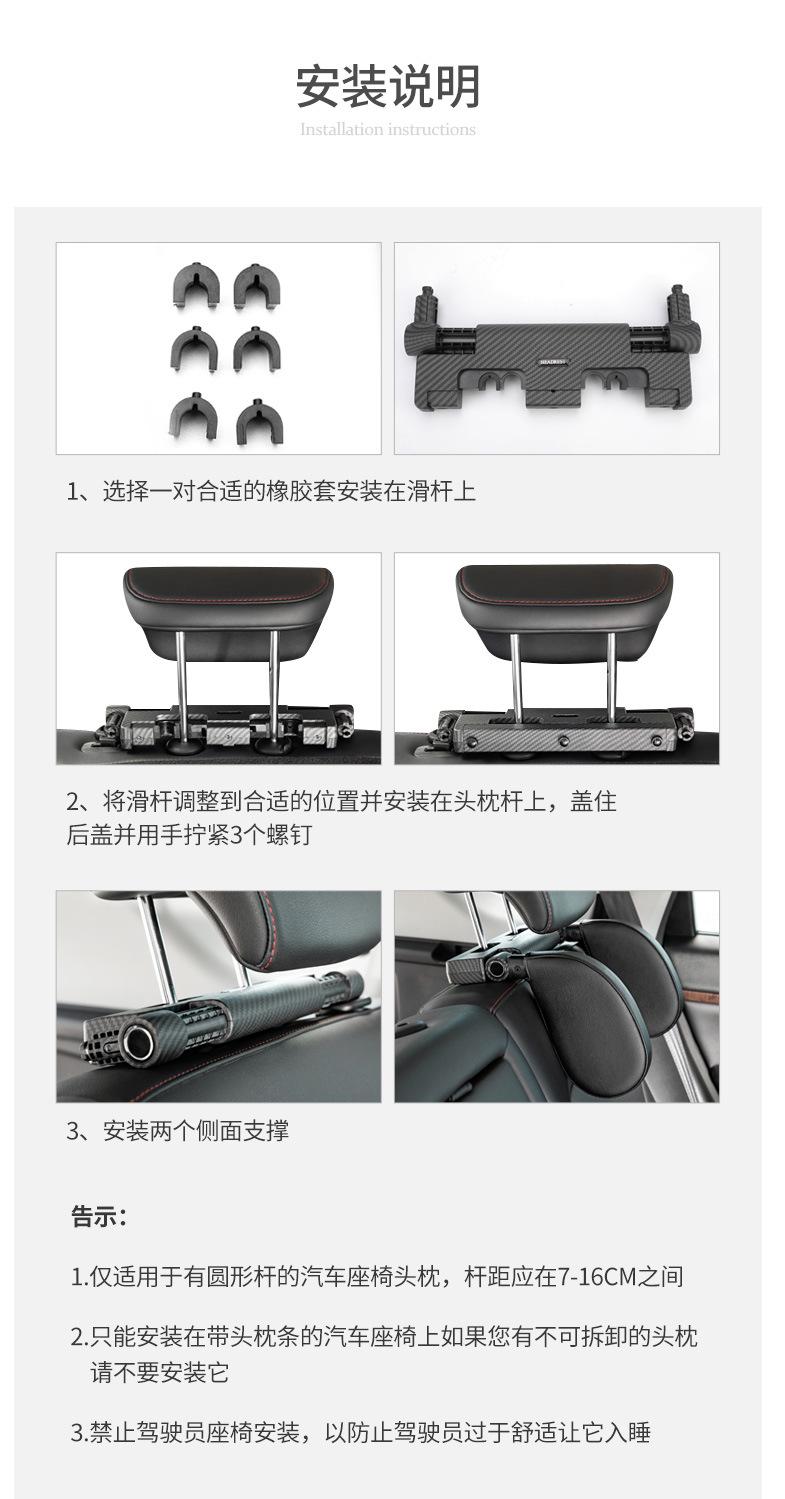 安装说明

Installation instructions

HEADREST

1、选择一对合适的橡胶套安装在滑杆上

2、将滑杆调整到合适的位置并安装在头枕杆上，盖住后盖并用手拧紧3个螺钉

3、安装两个侧面支撑

告示：

1.仅适用于有圆形杆的汽车座椅头枕，杆距应在7-16CM之间

2.只能安装在带头枕条的汽车座椅上如果您有不可拆卸的头枕请不要安装它

3.禁止驾驶员座椅安装，以防止驾驶员过于舒适让它入睡