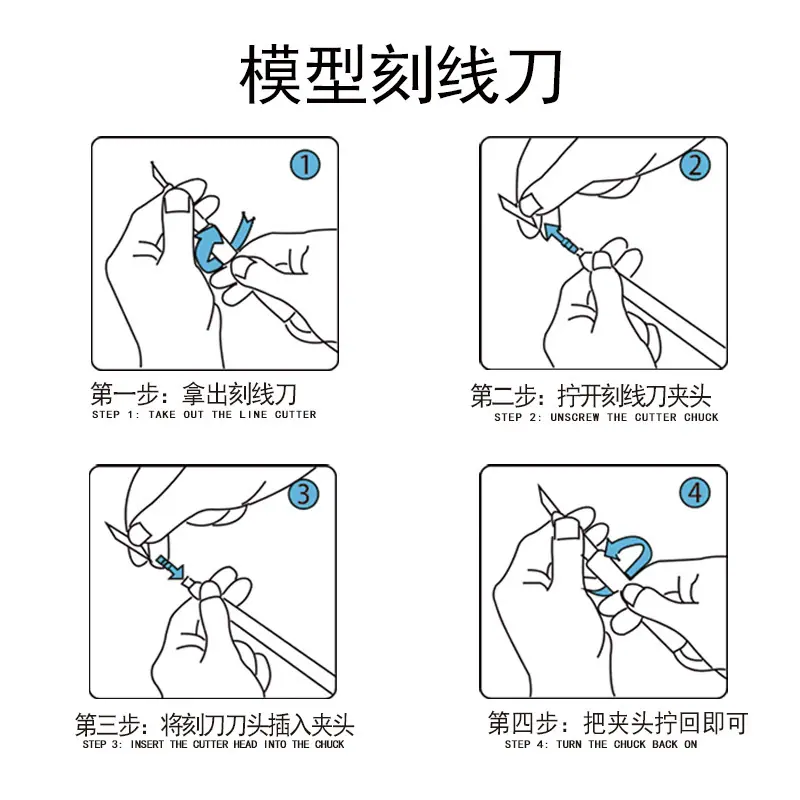 模型刻线刀

1

第一步：拿出刻线刀
STEP 1: TAKE OUT THE LINE CUTTER

2

第二步：拧开刻线刀夹头
STEP 2: UNSCREW THE CUTTER CHUCK

3

第三步：将刻刀刀头插入夹头
STEP 3: INSERT THE CUTTER HEAD INTO THE CHUCK

4

第四步：把夹头拧回即可
STEP 4: TURN THE CHUCK BACK ON