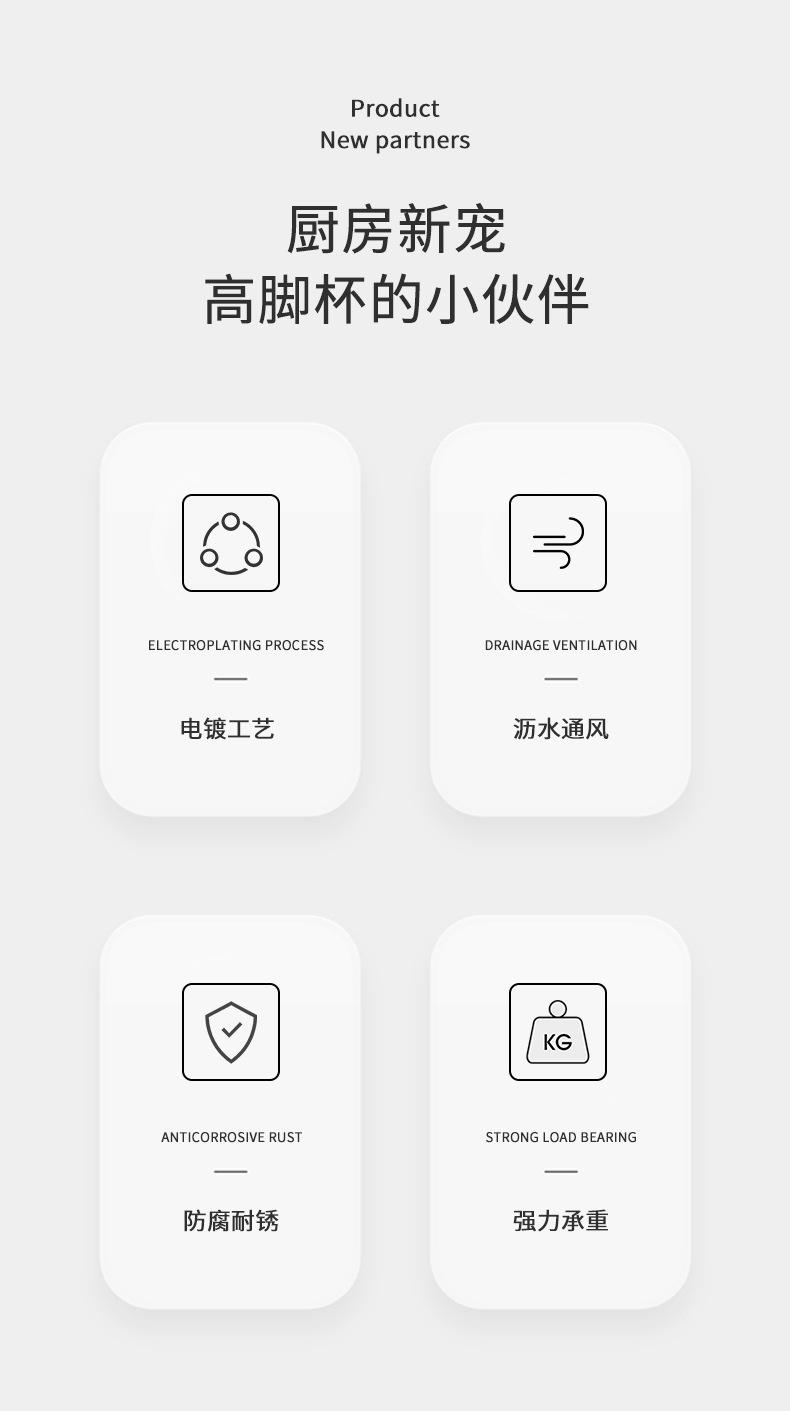 Product
New partners

厨房新宠
高脚杯的小伙伴

ELECTROPLATING PROCESS

电镀工艺

DRAINAGE VENTILATION

沥水通风

ANTICORROSIVE RUST

防腐耐锈

KG

STRONG LOAD BEARING

强力承重