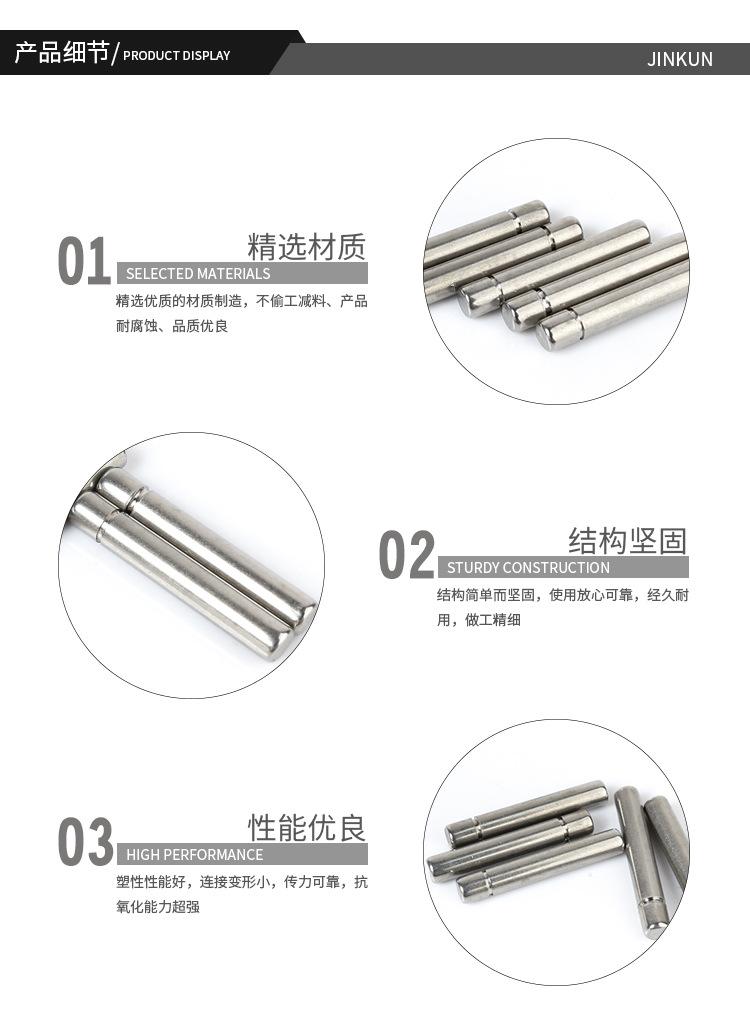 产品细节/ PRODUCT DISPLAY

JINKUN

01 精选材质
SELECTED MATERIALS
精选优质的材质制造，不偷工减料、产品耐腐蚀、品质优良

02 结构坚固
STURDY CONSTRUCTION
结构简单而坚固，使用放心可靠，经久耐用，做工精细

03 性能优良
HIGH PERFORMANCE
塑性性能好，连接变形小，传力可靠，抗氧化能力超强