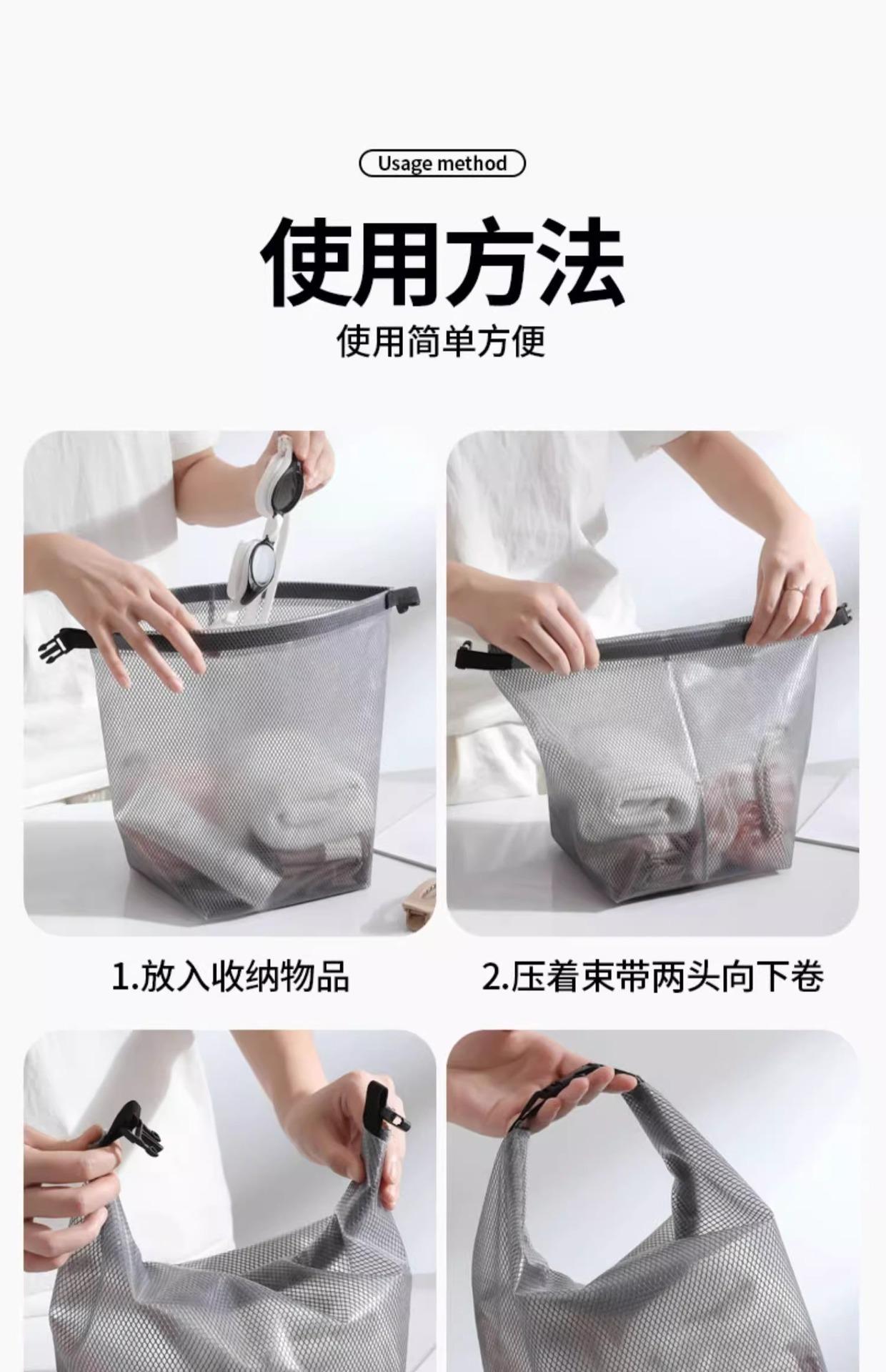 Usage method

使用方法

使用简单方便

1.放入收纳物品

2.压着束带两头向下卷