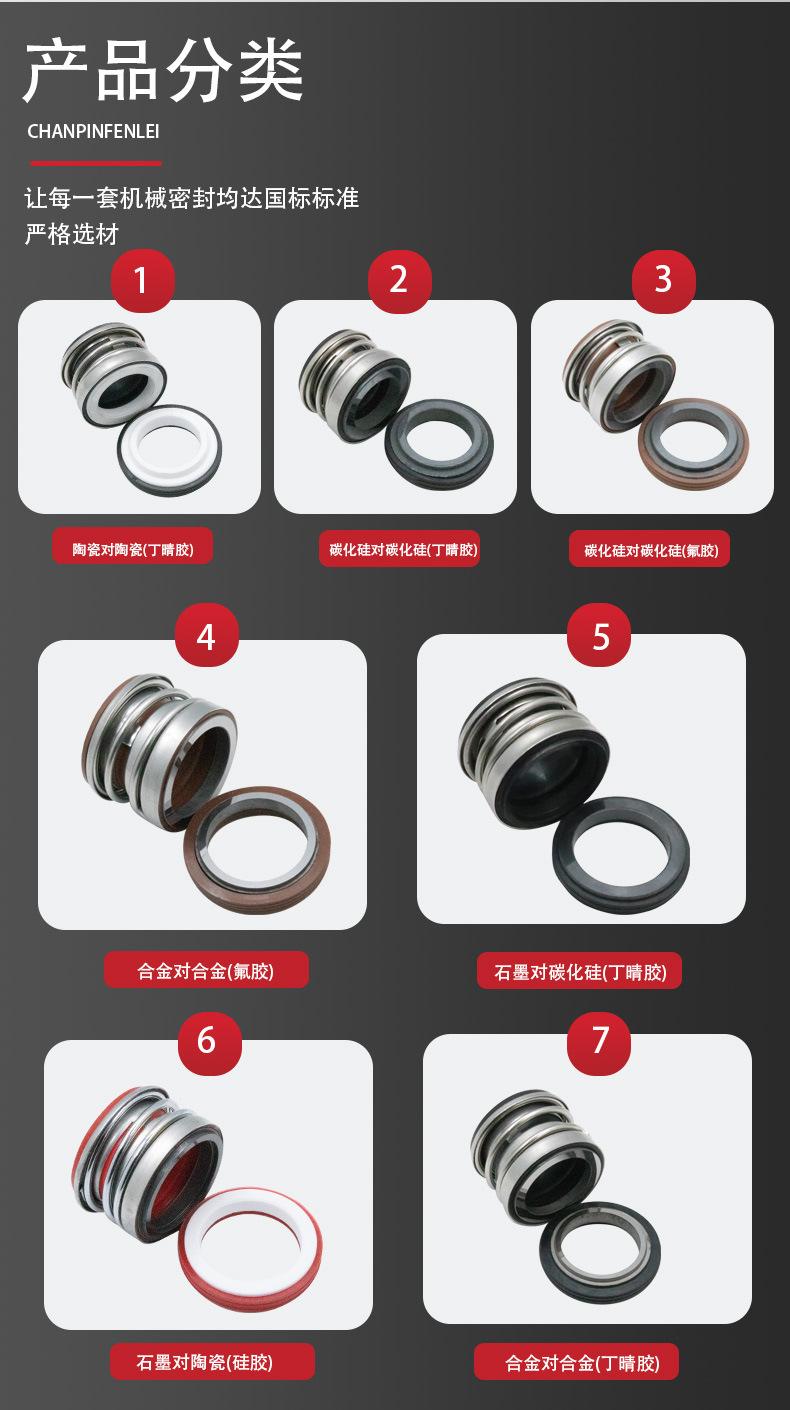 产品分类
CHANPINFENLEI

让每一套机械密封均达国标标准
严格选材

1
陶瓷对陶瓷(丁晴胶)

2
碳化硅对碳化硅(丁晴胶)

3
碳化硅对碳化硅(氟胶)

4
合金对合金(氟胶)

5
石墨对碳化硅(丁晴胶)

6
石墨对陶瓷(硅胶)

7
合金对合金(丁晴胶)