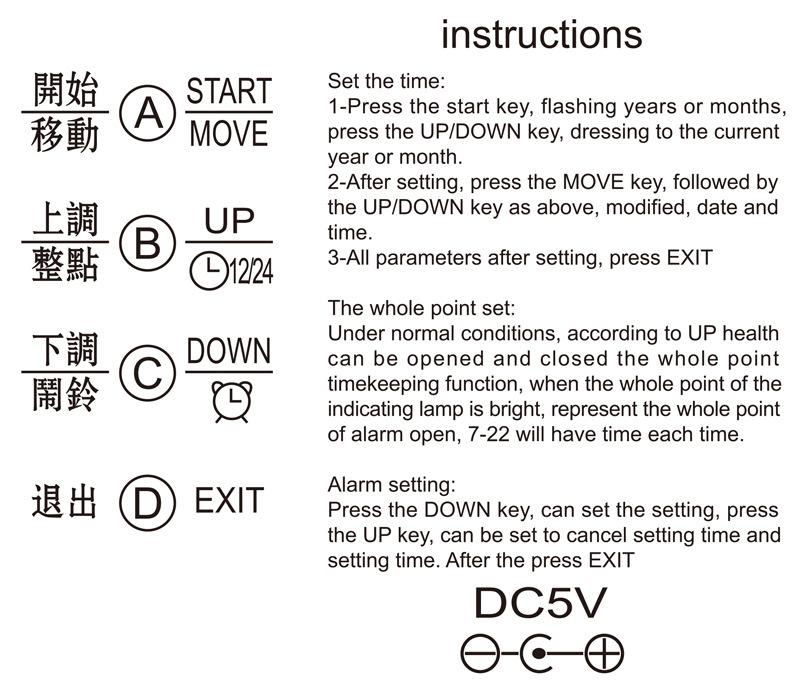 開始
移動
A
START
MOVE

上調
整點
B
UP
12/24

下調
鬧鈴
C
DOWN

退出
D
EXIT

instructions

Set the time:
1-Press the start key, flashing years or months, press the UP/DOWN key, dressing to the current year or month.
2-After setting, press the MOVE key, followed by the UP/DOWN key as above, modified, date and time.
3-All parameters after setting, press EXIT

The whole point set:
Under normal conditions, according to UP health can be opened and closed the whole point timekeeping function, when the whole point of the indicating lamp is bright, represent the whole point of alarm open, 7-22 will have time each time.

Alarm setting:
Press the DOWN key, can set the setting, press the UP key, can be set to cancel setting time and setting time. After the press EXIT

DC5V