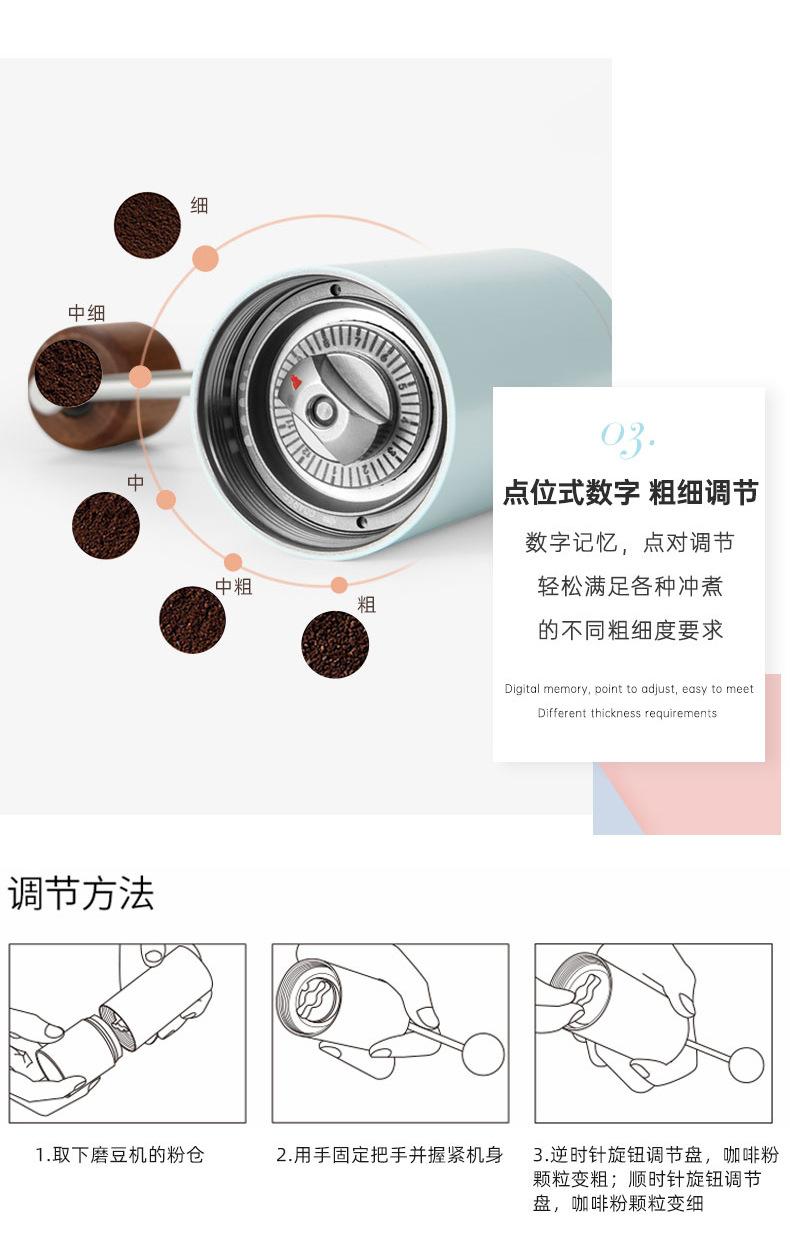 细

中细

中

中粗

粗

03.

点位式数字 粗细调节

数字记忆，点对调节
轻松满足各种冲煮
的不同粗细度要求

Digital memory, point to adjust, easy to meet
Different thickness requirements

调节方法

1.取下磨豆机的粉仓

2.用手固定把手并握紧机身

3.逆时针旋钮调节盘，咖啡粉颗粒变粗；顺时针旋钮调节盘，咖啡粉颗粒变细