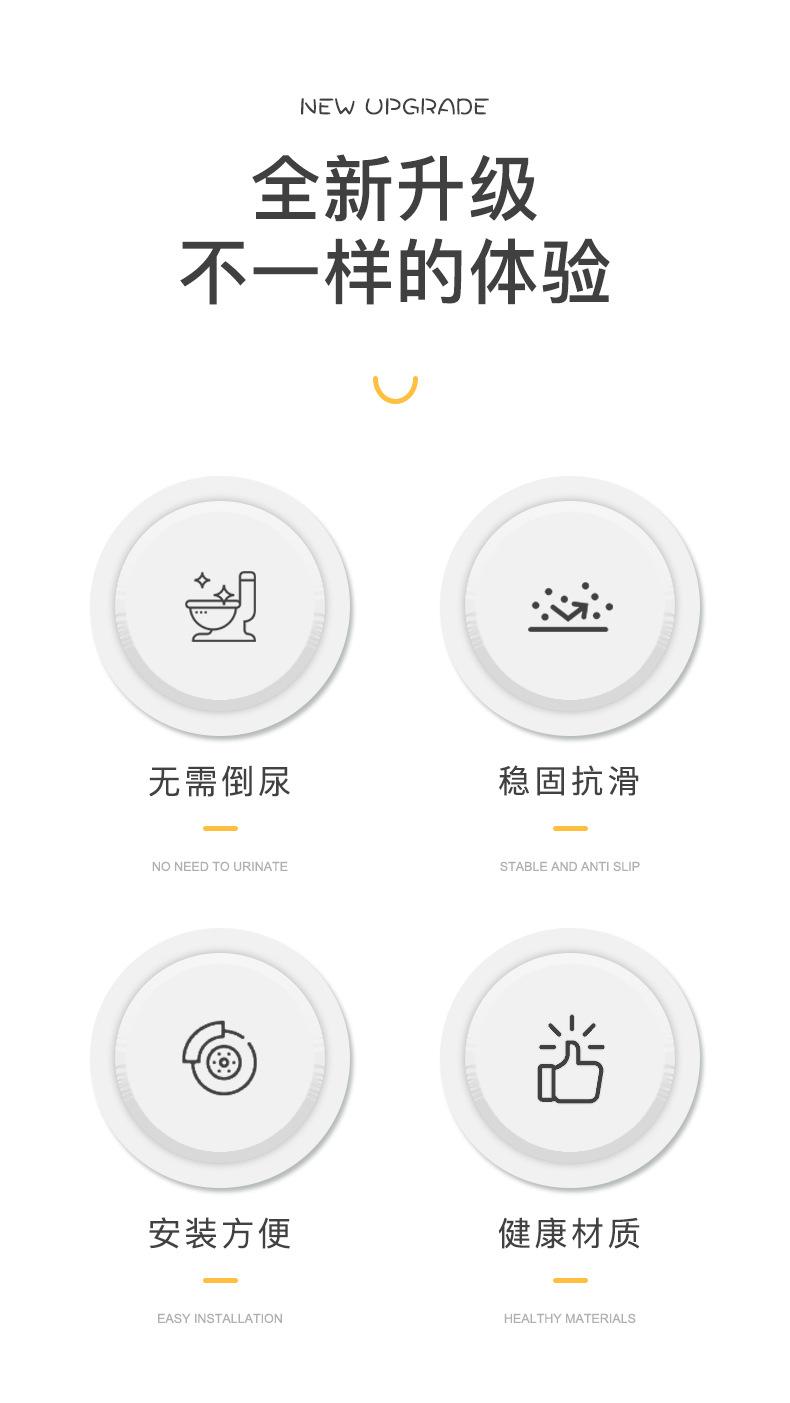 NEW UPGRADE

全新升级
不一样的体验

无需倒尿

NO NEED TO URINATE

稳固抗滑

STABLE AND ANTI SLIP

安装方便

EASY INSTALLATION

健康材质

HEALTHY MATERIALS