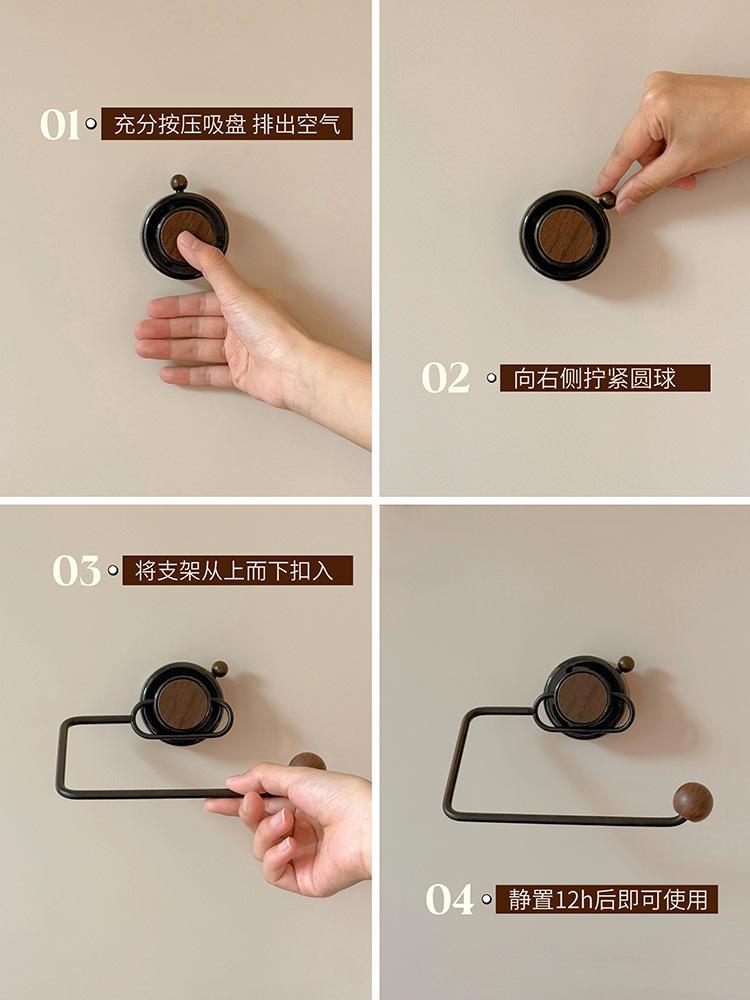 01 充分按压吸盘 排出空气

02 向右侧拧紧圆球

03 将支架从上而下扣入

04 静置12h后即可使用