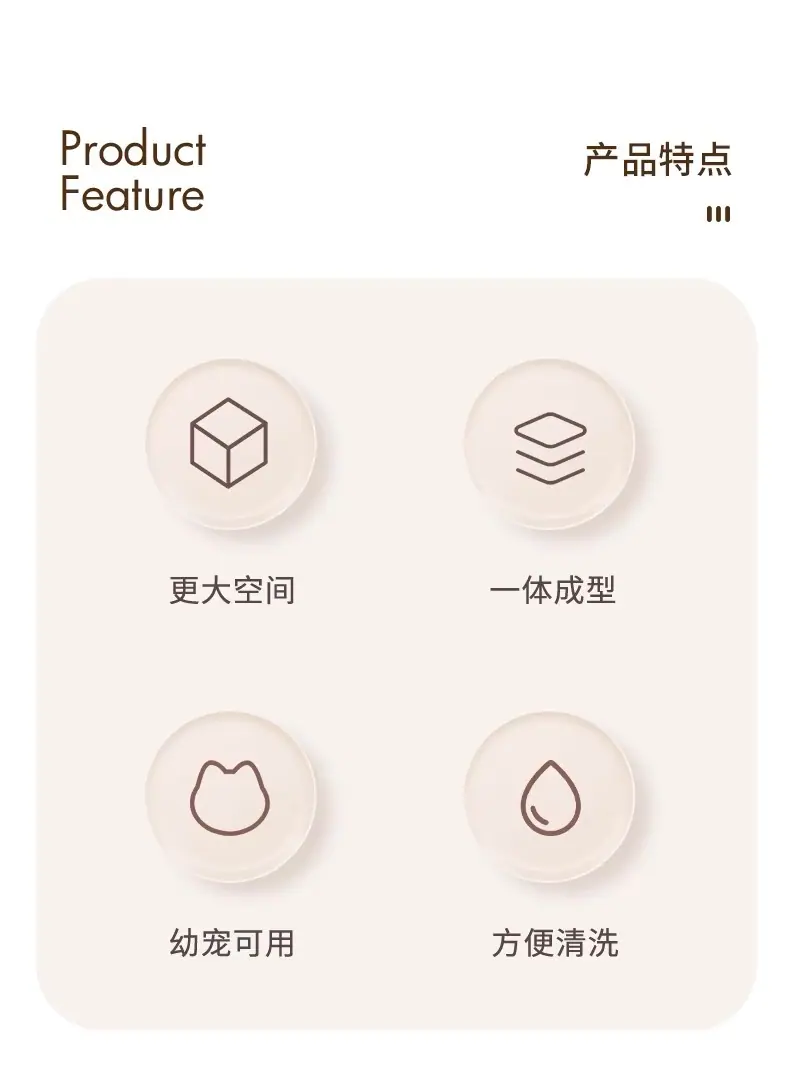 Product
Feature

产品特点

更大空间

一体成型

幼宠可用

方便清洗