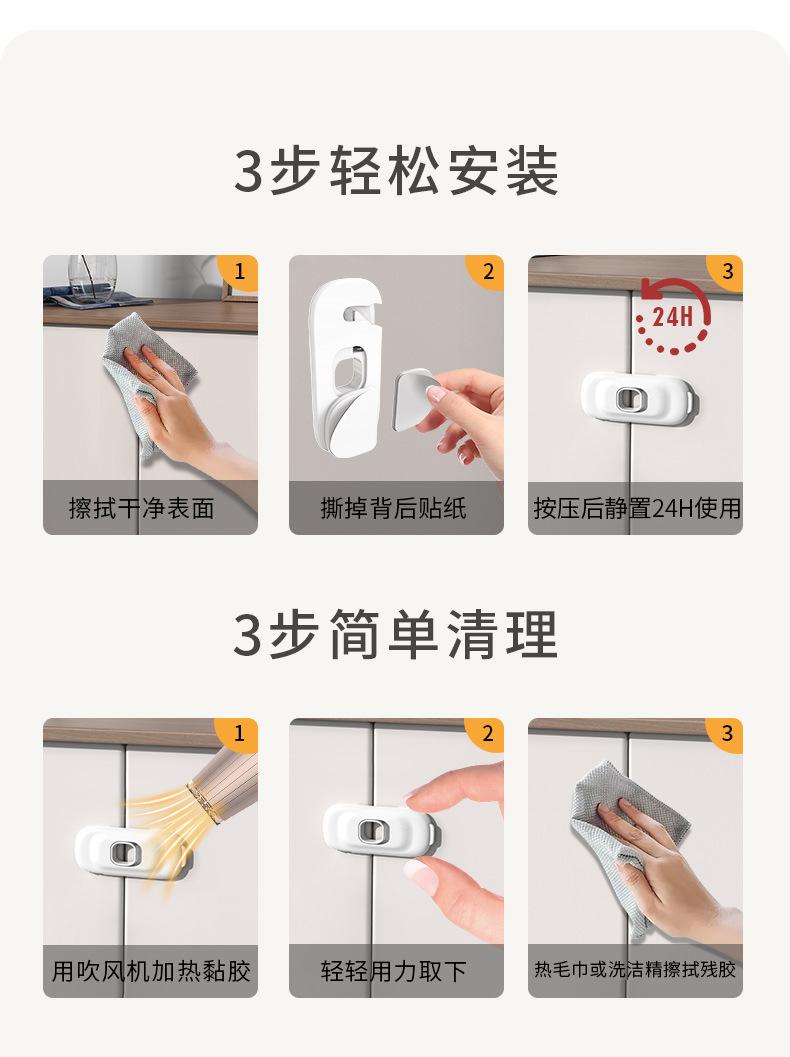 3步轻松安装

1
擦拭干净表面

2
撕掉背后贴纸

3
24H
按压后静置24H使用

3步简单清理

1
用吹风机加热黏胶

2
轻轻用力取下

3
热毛巾或洗洁精擦拭残胶