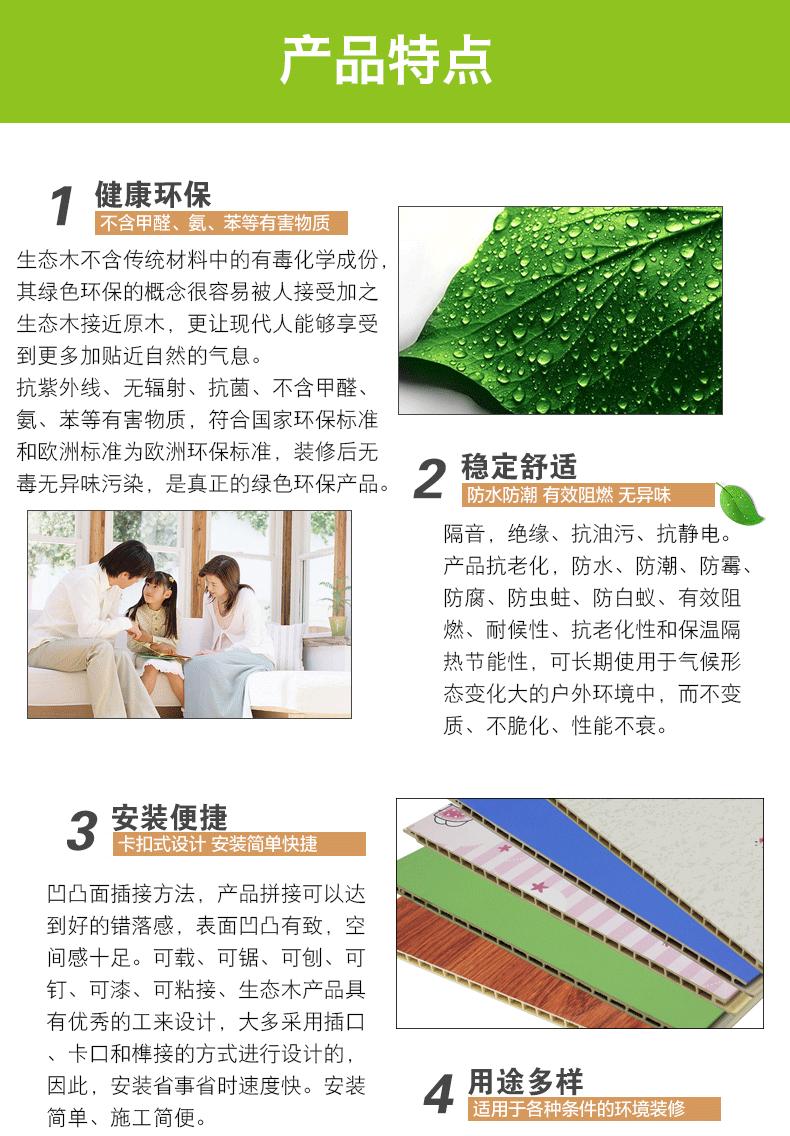 产品特点

1 健康环保
不含甲醛、氨、苯等有害物质

生态木不含传统材料中的有毒化学成份，其绿色环保的概念很容易被人接受加之生态木接近原木，更让现代人能够享受到更多加贴近自然的气息。
抗紫外线、无辐射、抗菌、不含甲醛、氨、苯等有害物质，符合国家环保标准和欧洲标准为欧洲环保标准，装修后无毒无异味污染，是真正的绿色环保产品。

2 稳定舒适
防水防潮 有效阻燃 无异味

隔音，绝缘、抗油污、抗静电。产品抗老化，防水、防潮、防霉、防腐、防虫蛀、防白蚁、有效阻燃、耐候性、抗老化性和保温隔热节能性，可长期使用于气候形态变化大的户外环境中，而不变质、不脆化、性能不衰。

3 安装便捷
卡扣式设计 安装简单快捷

凹凸面插接方法，产品拼接可以达到好的错落感，表面凹凸有致，空间感十足。可载、可锯、可刨、可钉、可漆、可粘接、生态木产品具有优秀的工来设计，大多采用插口、卡口和榫接的方式进行设计的，因此，安装省事省时速度快。安装简单、施工简便。

4 用途多样
适用于各种条件的环境装修